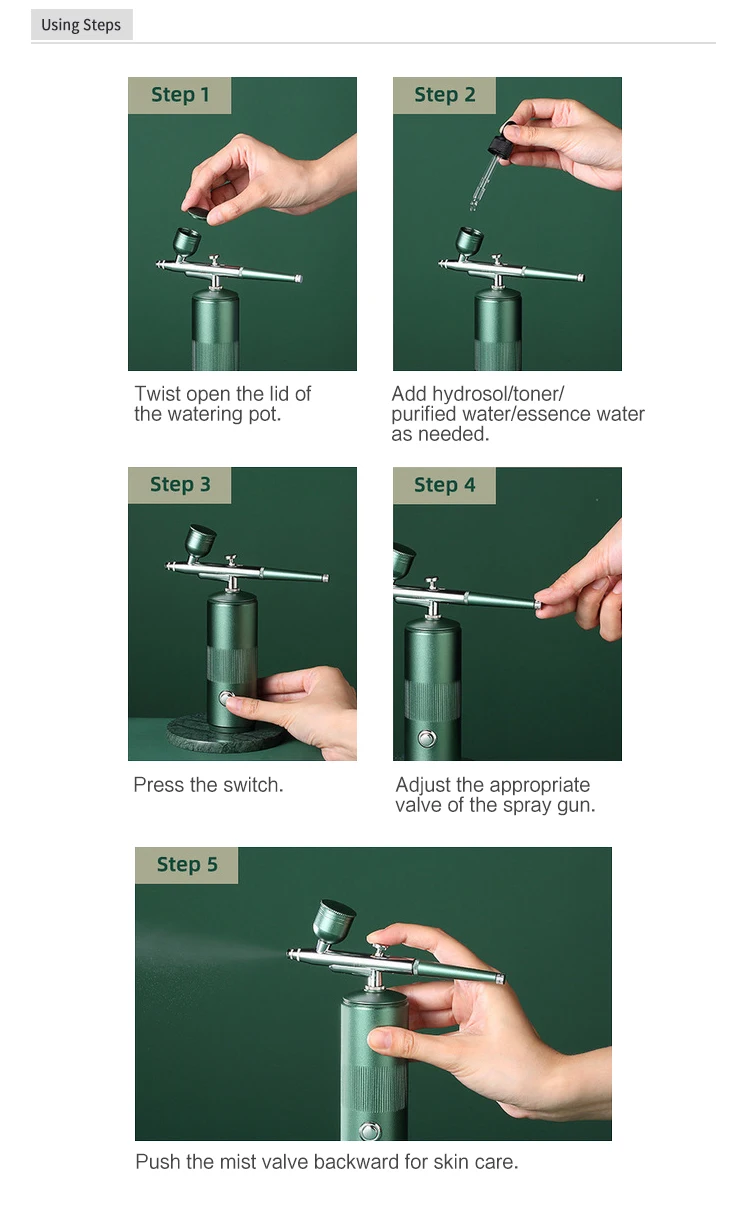 Using Steps

Step 1

Twist open the lid of the watering pot.

Step 2

Add hydrosol/toner/ purified water/essence water as needed.

Step 3

Press the switch.

Step 4

Adjust the appropriate valve of the spray gun.

Step 5

Push the mist valve backward for skin care.