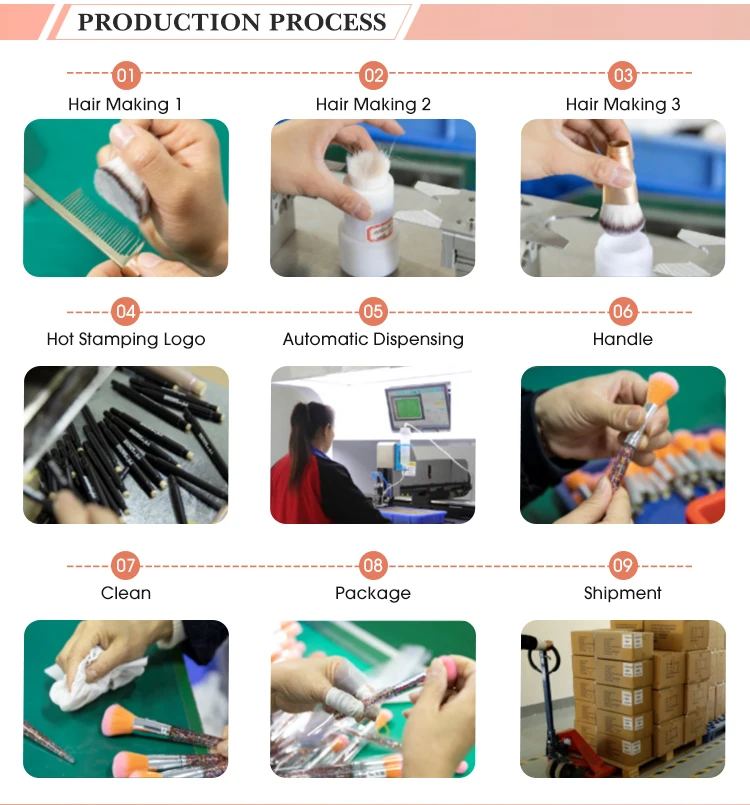 PRODUCTION PROCESS

01
Hair Making 1

02
Hair Making 2

03
Hair Making 3

04
Hot Stamping Logo

05
Automatic Dispensing

06
Handle

07
Clean

08
Package

09
Shipment