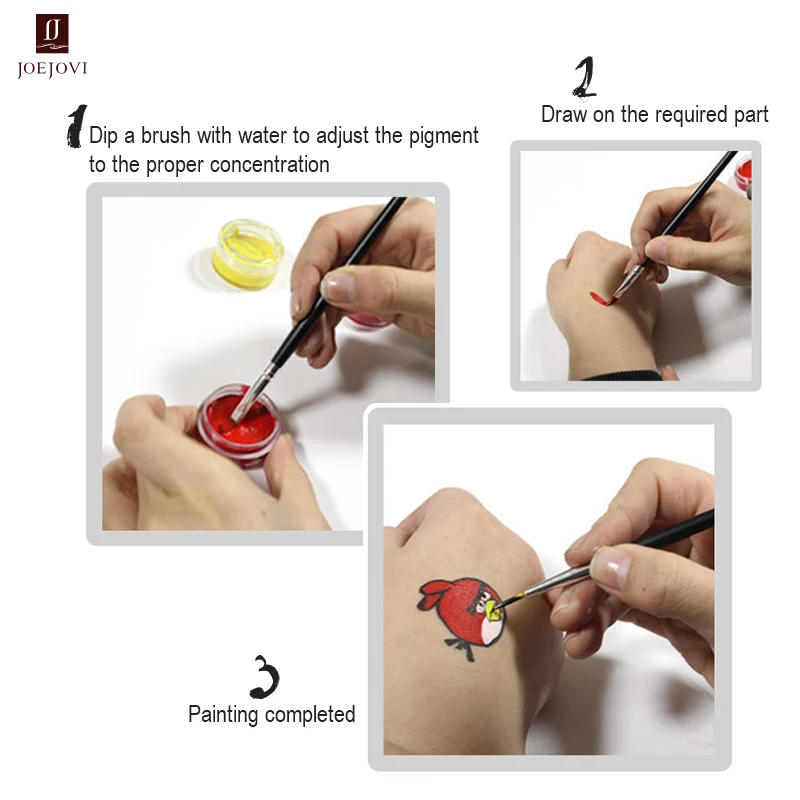 JOEJOVI

1 Dip a brush with water to adjust the pigment to the proper concentration

2
Draw on the required part

3
Painting completed