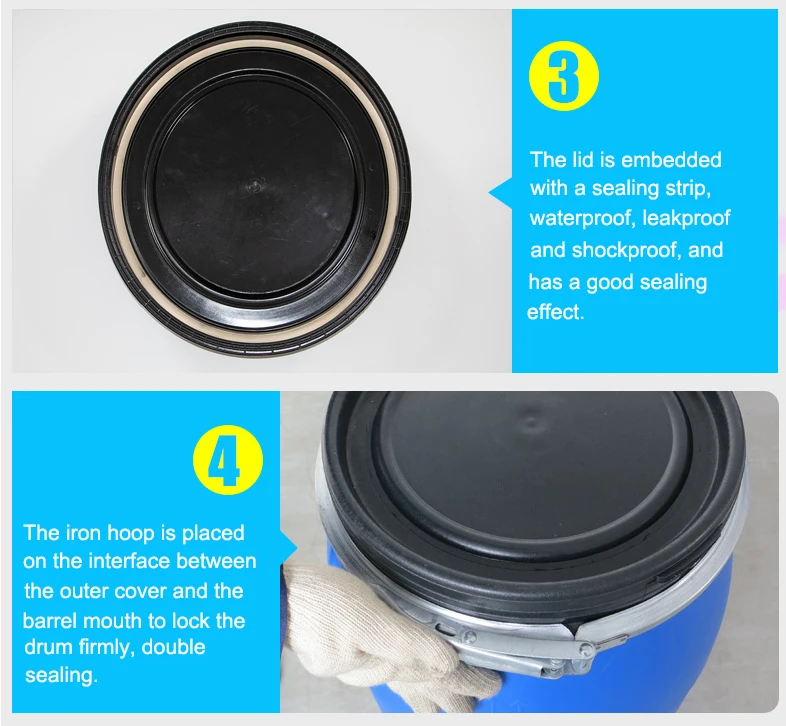 3

The lid is embedded with a sealing strip, waterproof, leakproof and shockproof, and has a good sealing effect.

4

The iron hoop is placed on the interface between the outer cover and the barrel mouth to lock the drum firmly, double sealing.