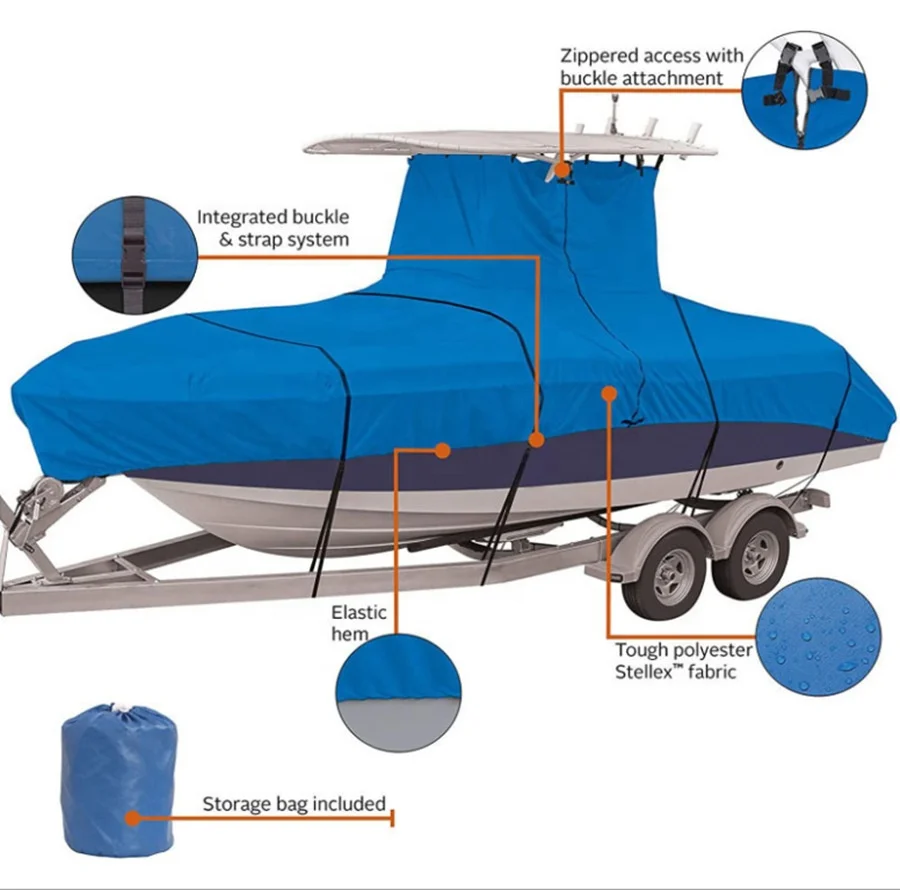 Zippered access with buckle attachment

Integrated buckle & strap system

Elastic hem

Tough polyester Stellex™ fabric

Storage bag included