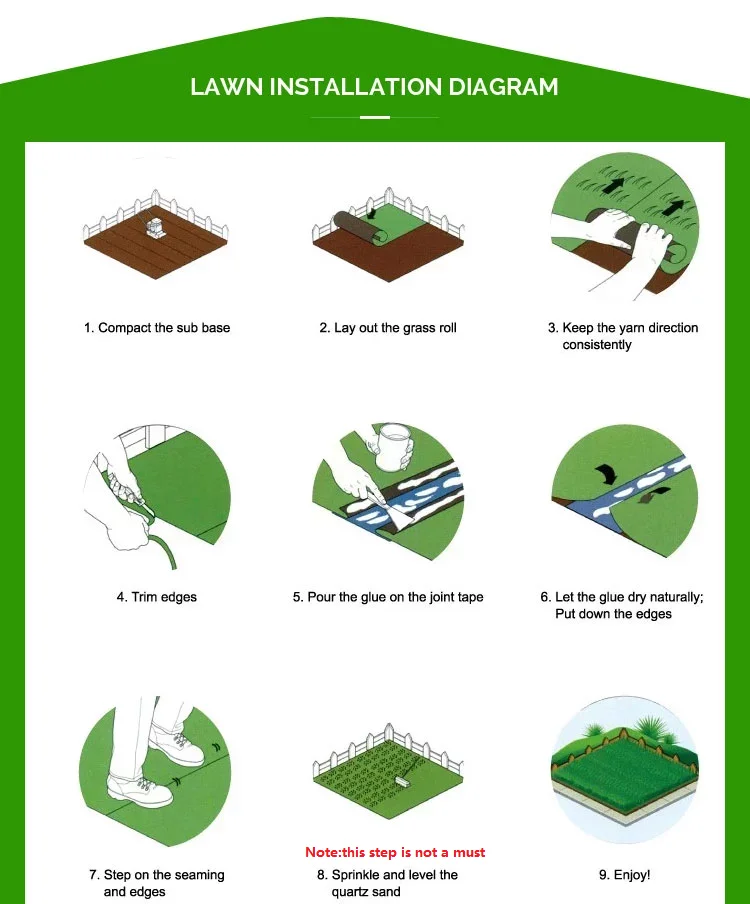 LAWN INSTALLATION DIAGRAM

1. Compact the sub base

2. Lay out the grass roll

3. Keep the yarn direction consistently

4. Trim edges

5. Pour the glue on the joint tape

6. Let the glue dry naturally; Put down the edges

7. Step on the seaming and edges

Note:this step is not a must

8. Sprinkle and level the quartz sand

9. Enjoy!