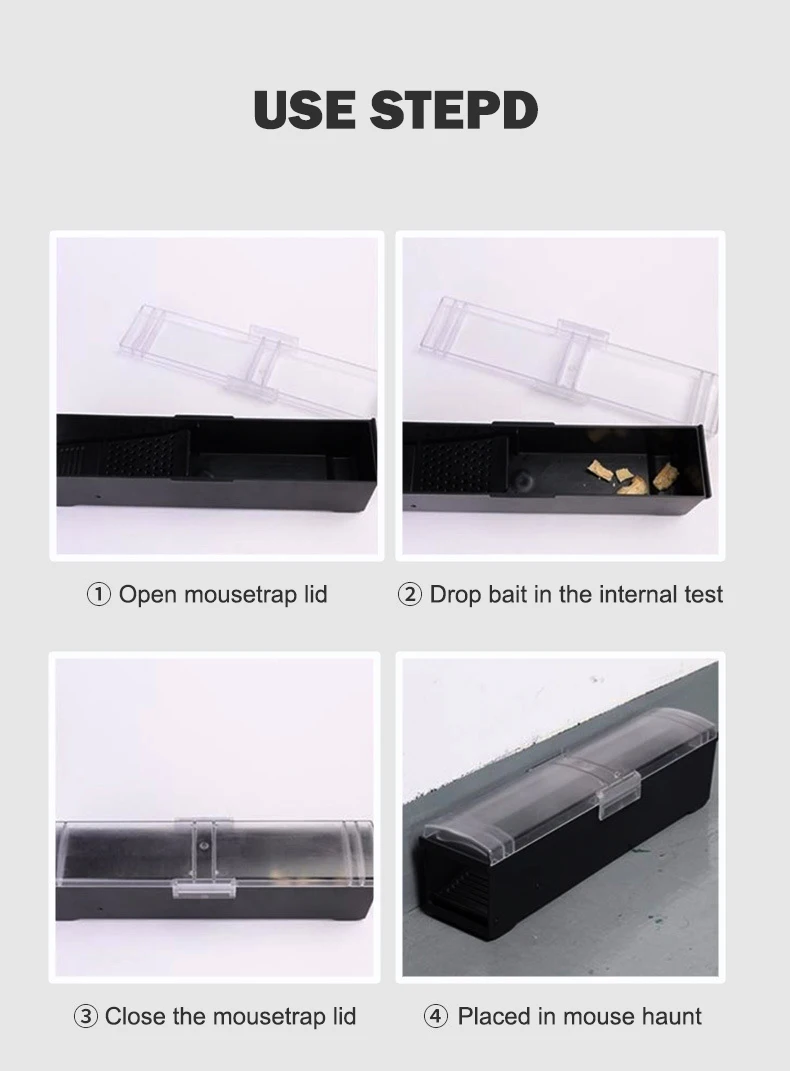 USE STEPD

① Open mousetrap lid

② Drop bait in the internal test

③ Close the mousetrap lid

④ Placed in mouse haunt