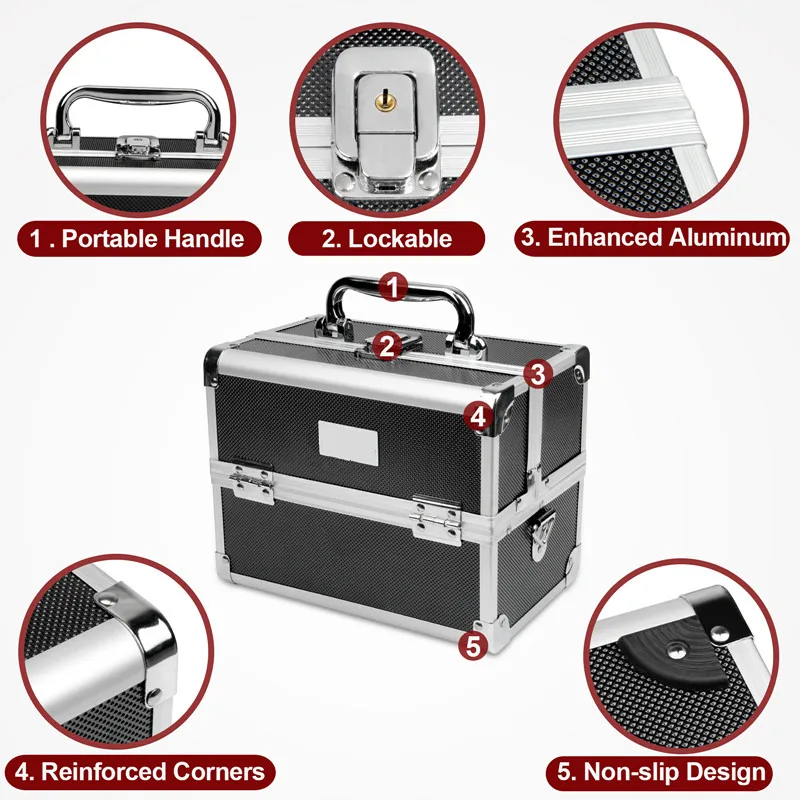 1 . Portable Handle

2. Lockable

3. Enhanced Aluminum

1

2

3

4

5

4. Reinforced Corners

5. Non-slip Design