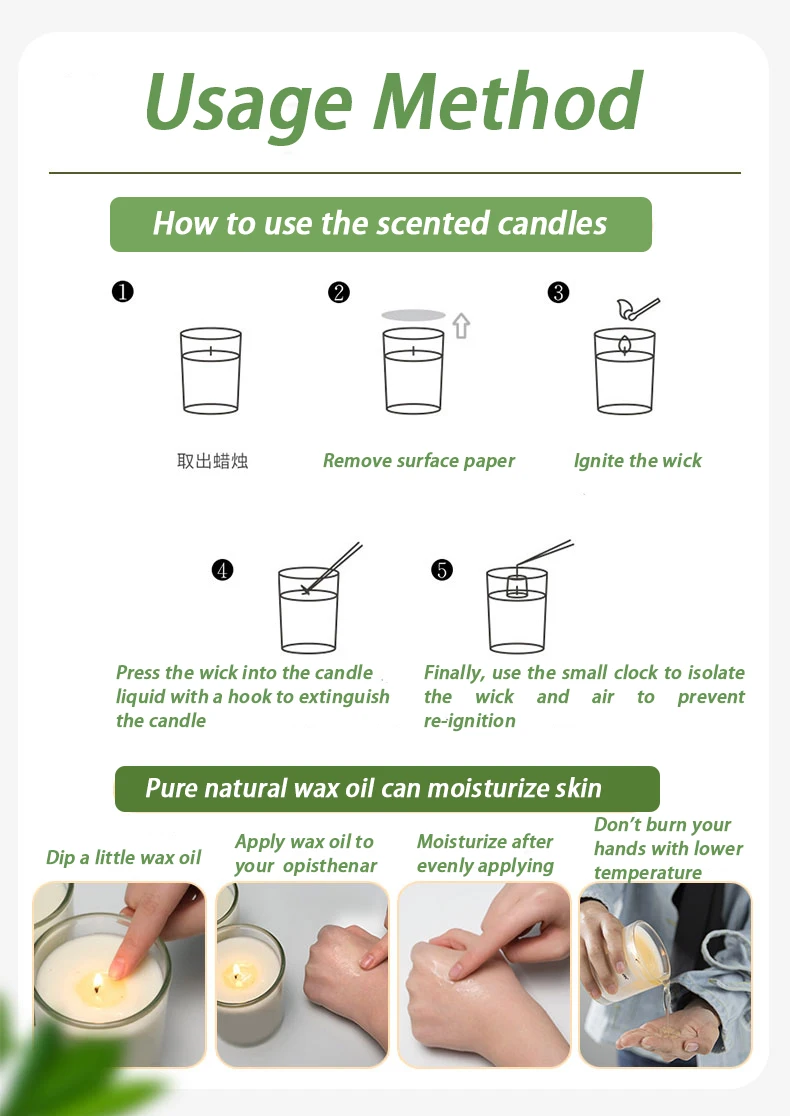 Usage Method

How to use the scented candles

❶

取出蜡烛

❷

Remove surface paper

❸

Ignite the wick

❹

Press the wick into the candle liquid with a hook to extinguish the candle

❺

Finally, use the small clock to isolate the wick and air to prevent re-ignition

Pure natural wax oil can moisturize skin

Dip a little wax oil

Apply wax oil to your opisthenar

Moisturize after evenly applying

Don't burn your hands with lower temperature