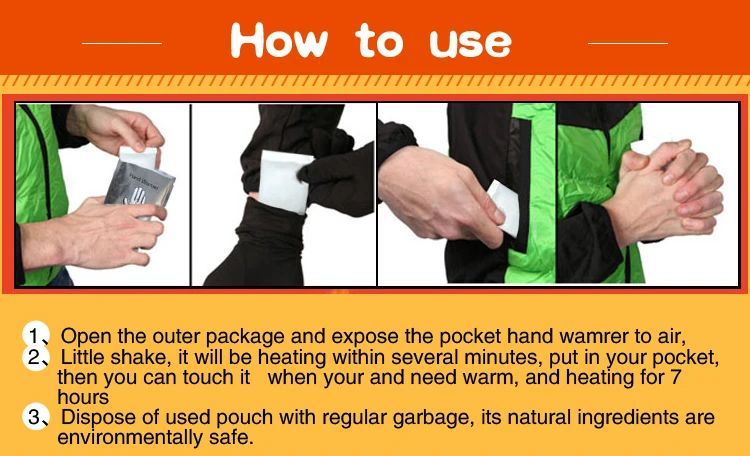 How to use

Hand Warmer

1、Open the outer package and expose the pocket hand wamrer to air,
2、Little shake, it will be heating within several minutes, put in your pocket, then you can touch it when your and need warm, and heating for 7 hours
3、Dispose of used pouch with regular garbage, its natural ingredients are environmentally safe.