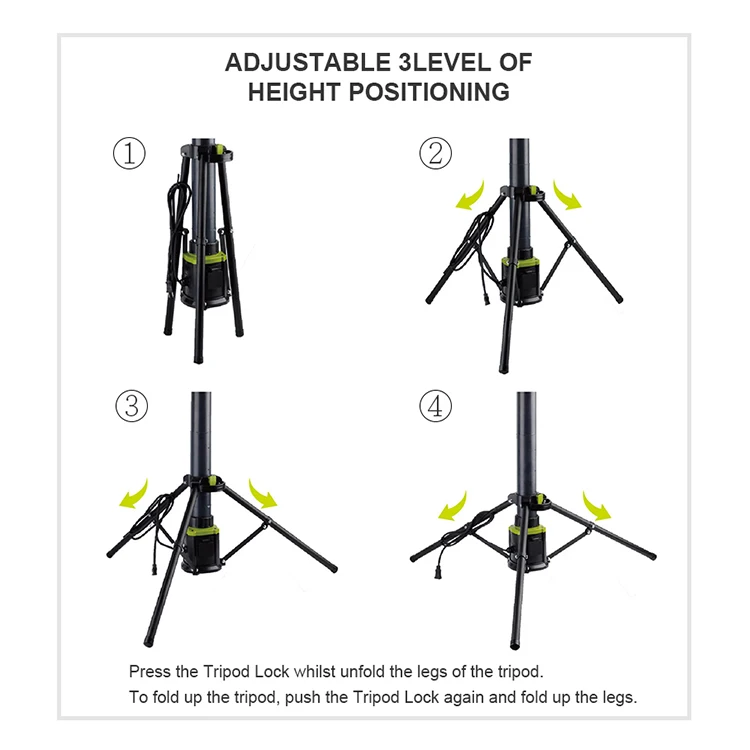 ADJUSTABLE 3LEVEL OF HEIGHT POSITIONING

①

②

③

④

Press the Tripod Lock whilst unfold the legs of the tripod.
To fold up the tripod, push the Tripod Lock again and fold up the legs.