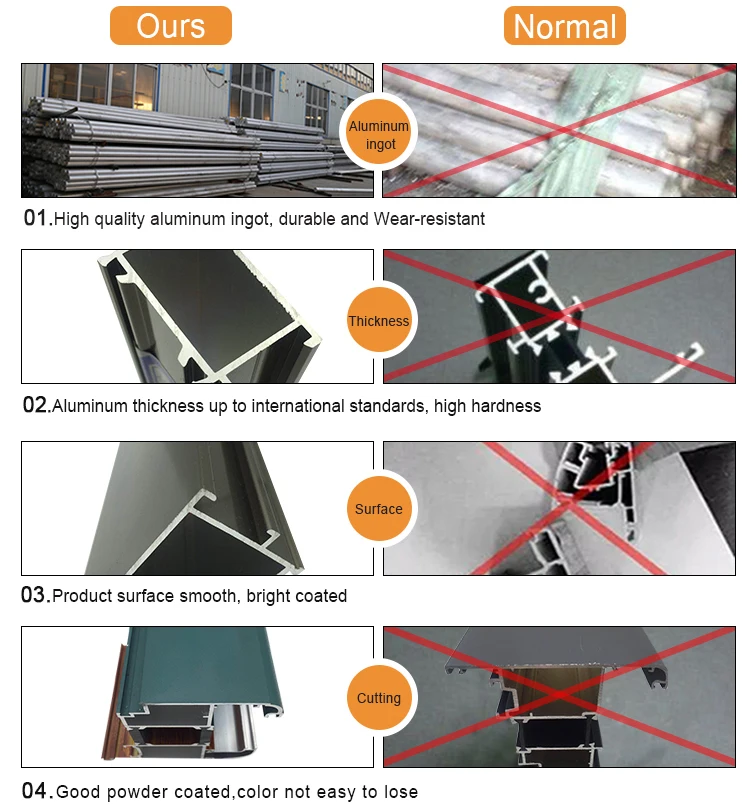 Ours

Normal

Aluminum ingot

01.High quality aluminum ingot, durable and Wear-resistant

Thickness

02.Aluminum thickness up to international standards, high hardness

Surface

03.Product surface smooth, bright coated

Cutting

04.Good powder coated,color not easy to lose