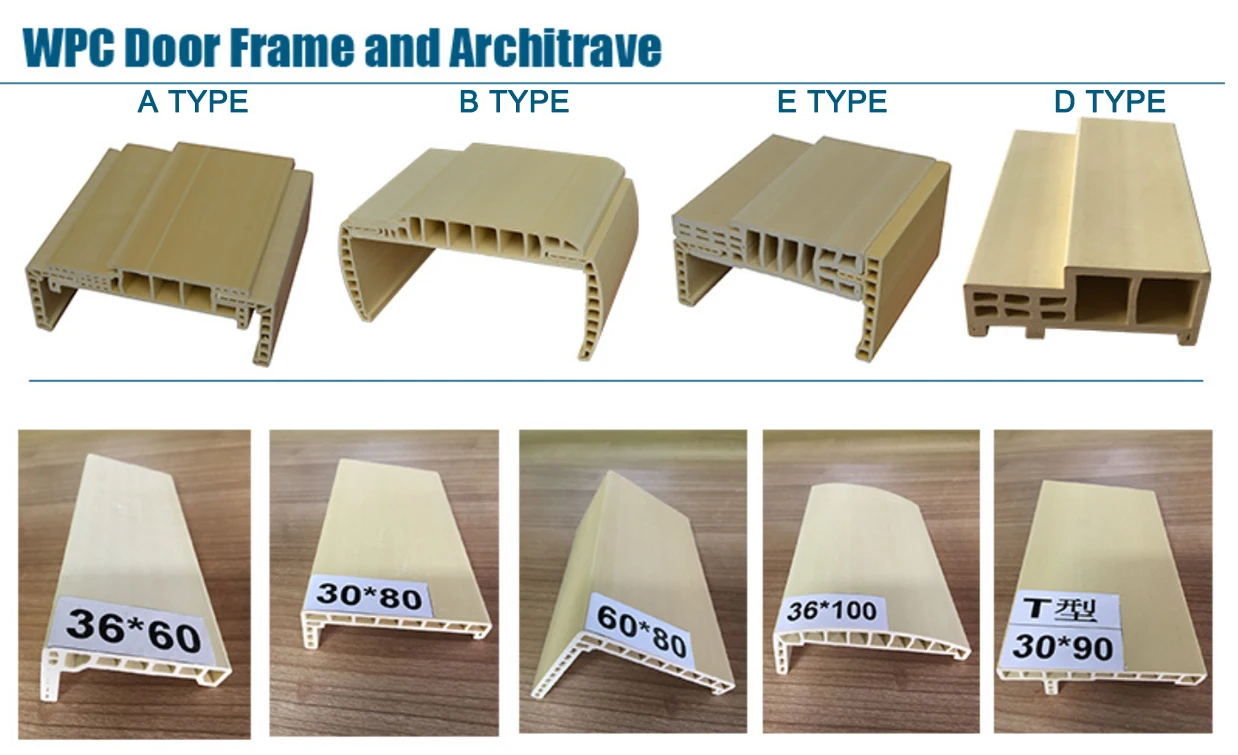 WPC Door Frame and Architrave

A TYPE

B TYPE

E TYPE

D TYPE

36*60

30*80

60*80

36*100

T型

30*90