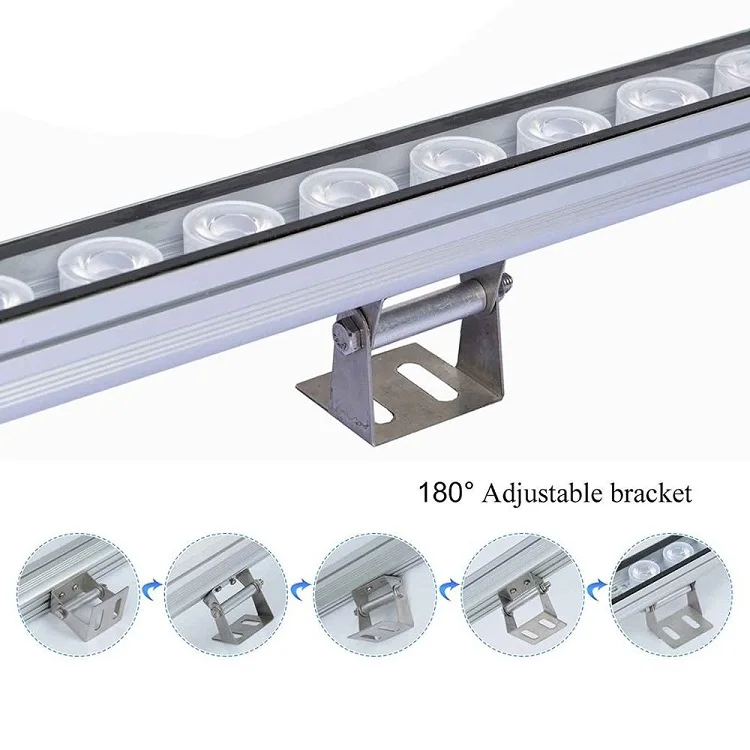 180° Adjustable bracket