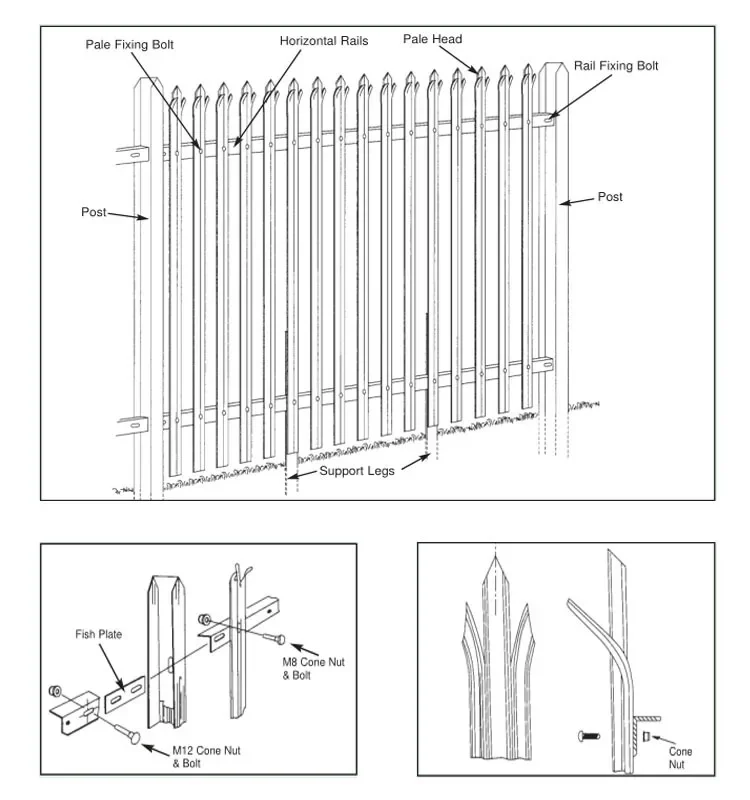 Pale Fixing Bolt

Horizontal Rails

Pale Head

Rail Fixing Bolt

Post

Post

Support Legs

Fish Plate

M8 Cone Nut & Bolt

M12 Cone Nut & Bolt

Cone Nut