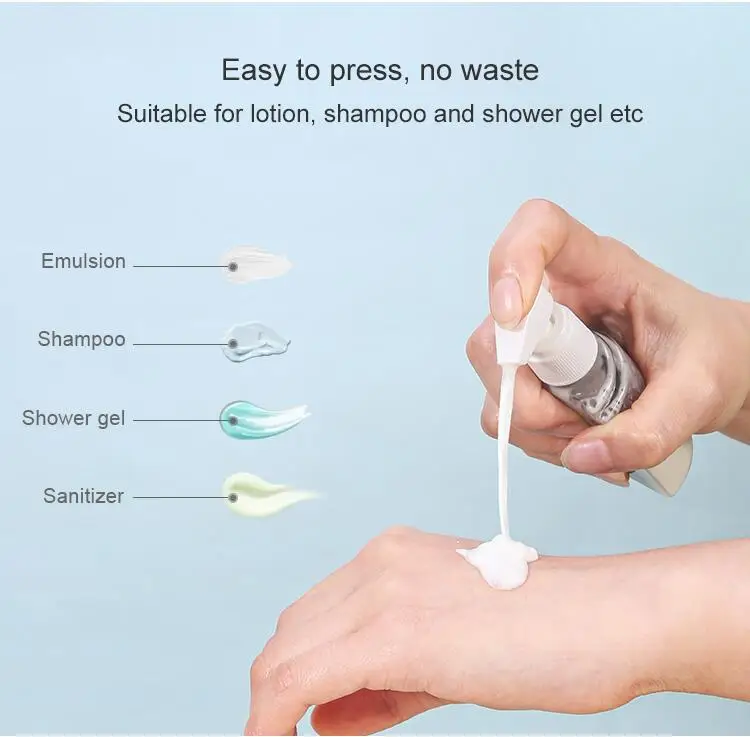 Easy to press, no waste
Suitable for lotion, shampoo and shower gel etc

Emulsion

Shampoo

Shower gel

Sanitizer