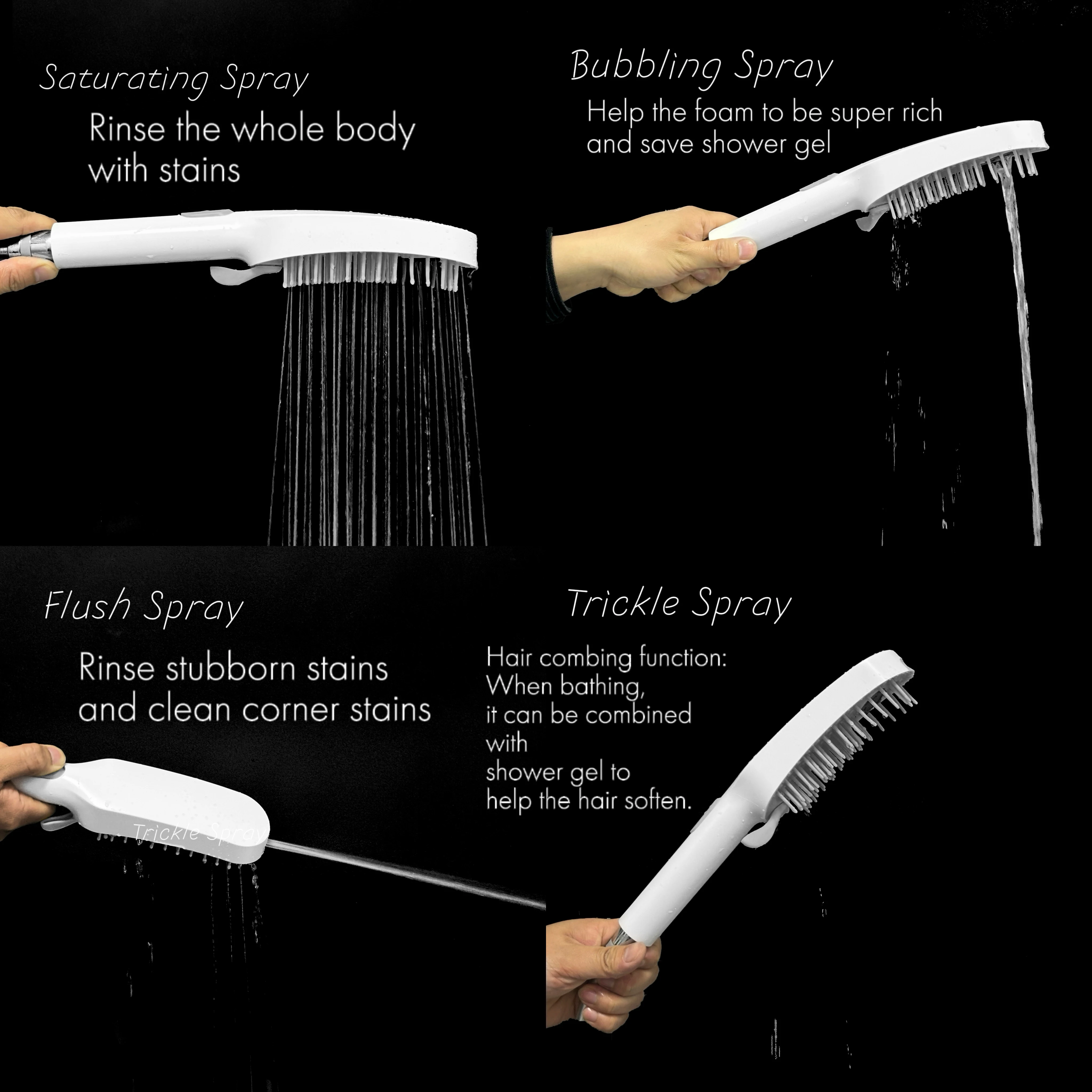 Saturating Spray

Rinse the whole body with stains

Bubbling Spray

Help the foam to be super rich and save shower gel

Flush Spray

Rinse stubborn stains and clean corner stains

Trickle Spray

Trickle Spray

Hair combing function:
When bathing,
it can be combined
with
shower gel to
help the hair soften.