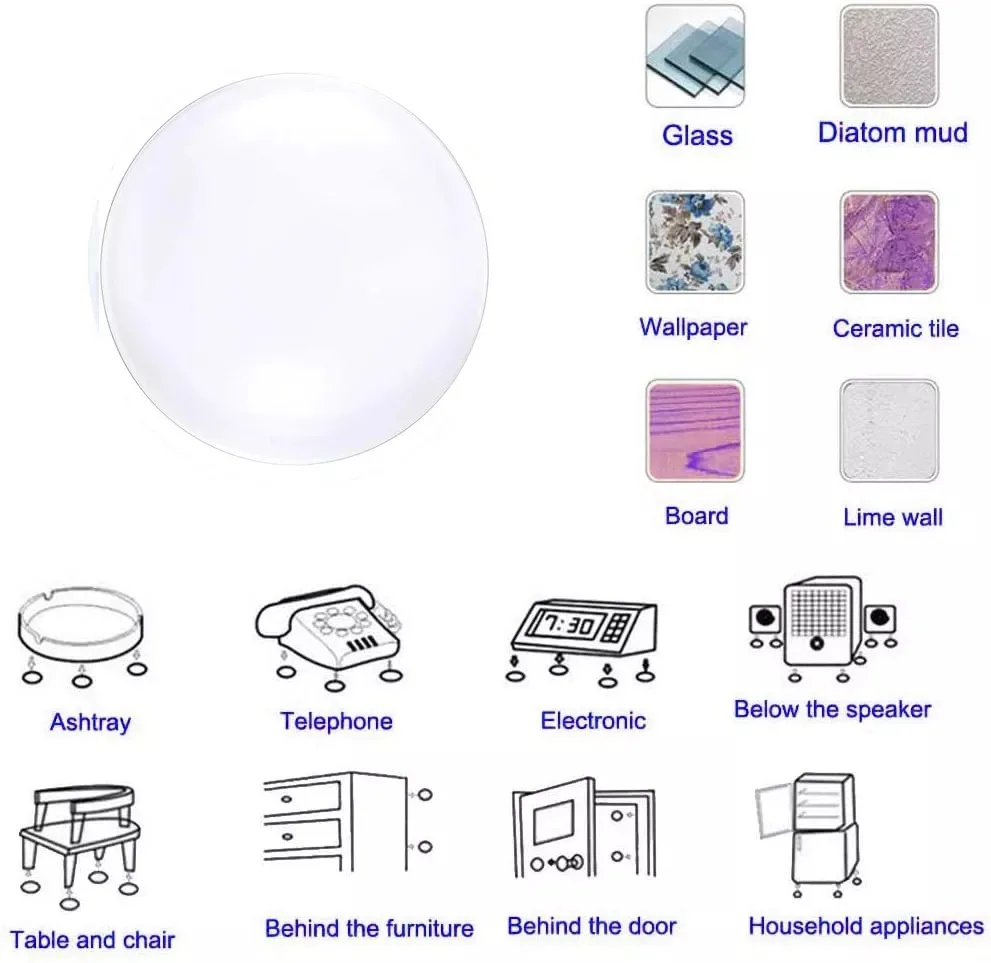 Glass

Diatom mud

Wallpaper

Ceramic tile

Board

Lime wall

7:30

Ashtray

Telephone

Electronic

Below the speaker

Table and chair

Behind the furniture

Behind the door

Household appliances