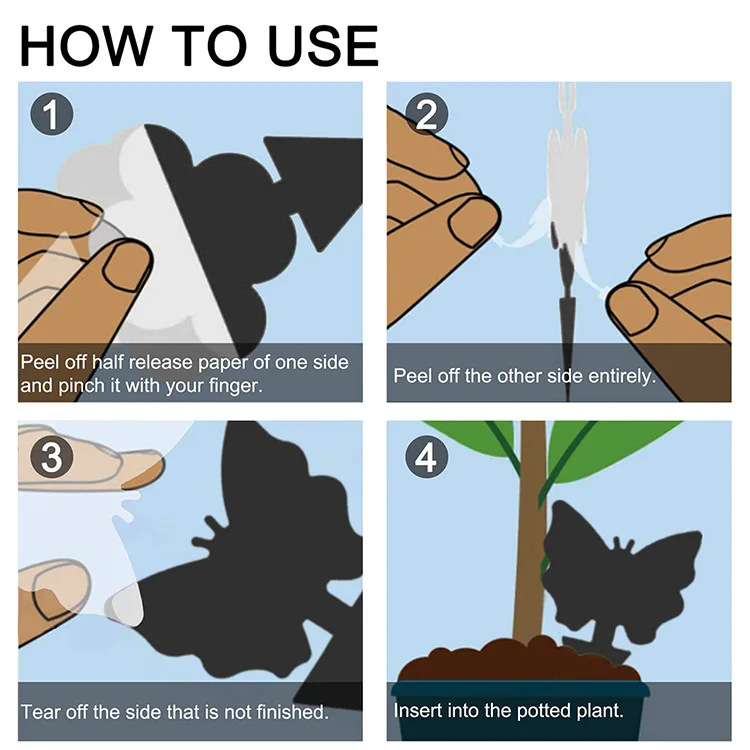 HOW TO USE

1

Peel off half release paper of one side and pinch it with your finger.

2

Peel off the other side entirely.

3

Tear off the side that is not finished.

4

Insert into the potted plant.