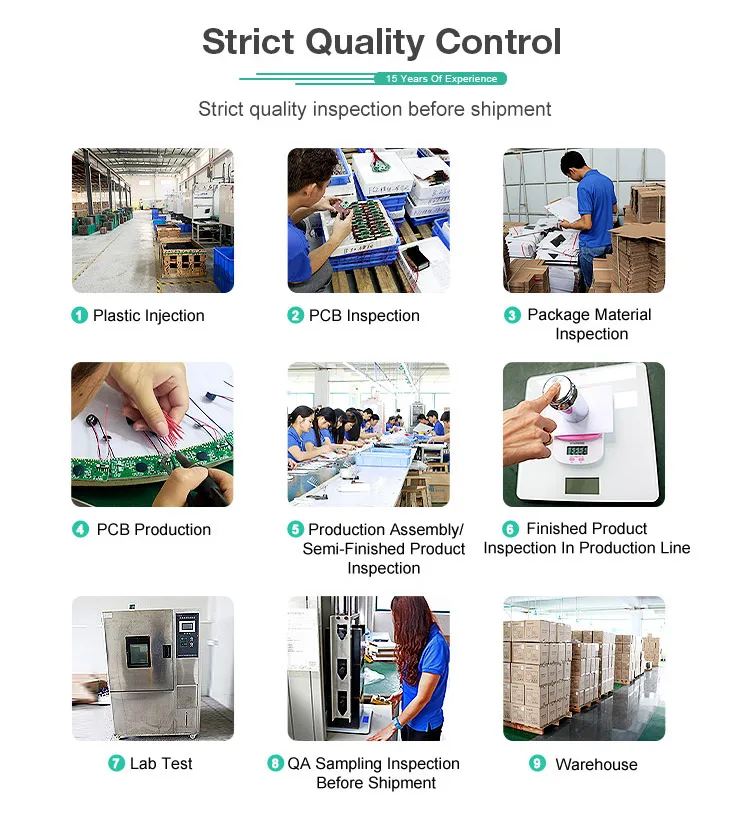 Strict Quality Control

15 Years Of Experience

Strict quality inspection before shipment

1 Plastic Injection

2 PCB Inspection

3 Package Material Inspection

4 PCB Production

5 Production Assembly/ Semi-Finished Product Inspection

6 Finished Product Inspection In Production Line

7 Lab Test

8 QA Sampling Inspection Before Shipment

9 Warehouse