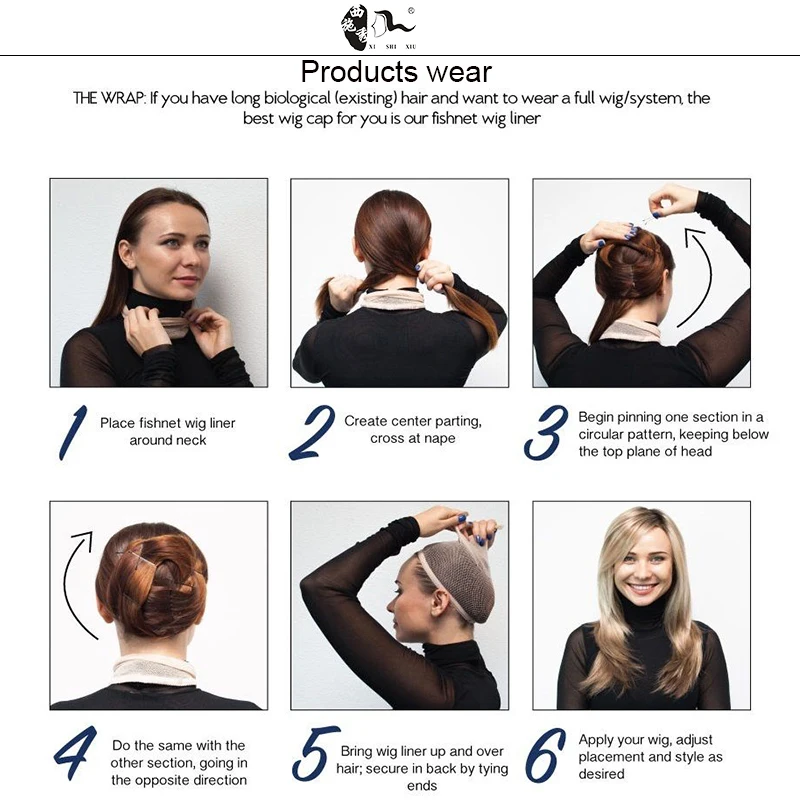 西施秀 ®
XI SHI XIU

Products wear

THE WRAP: If you have long biological (existing) hair and want to wear a full wig/system, the best wig cap for you is our fishnet wig liner

1 Place fishnet wig liner around neck

2 Create center parting, cross at nape

3 Begin pinning one section in a circular pattern, keeping below the top plane of head

4 Do the same with the other section, going in the opposite direction

5 Bring wig liner up and over hair; secure in back by tying ends

6 Apply your wig, adjust placement and style as desired