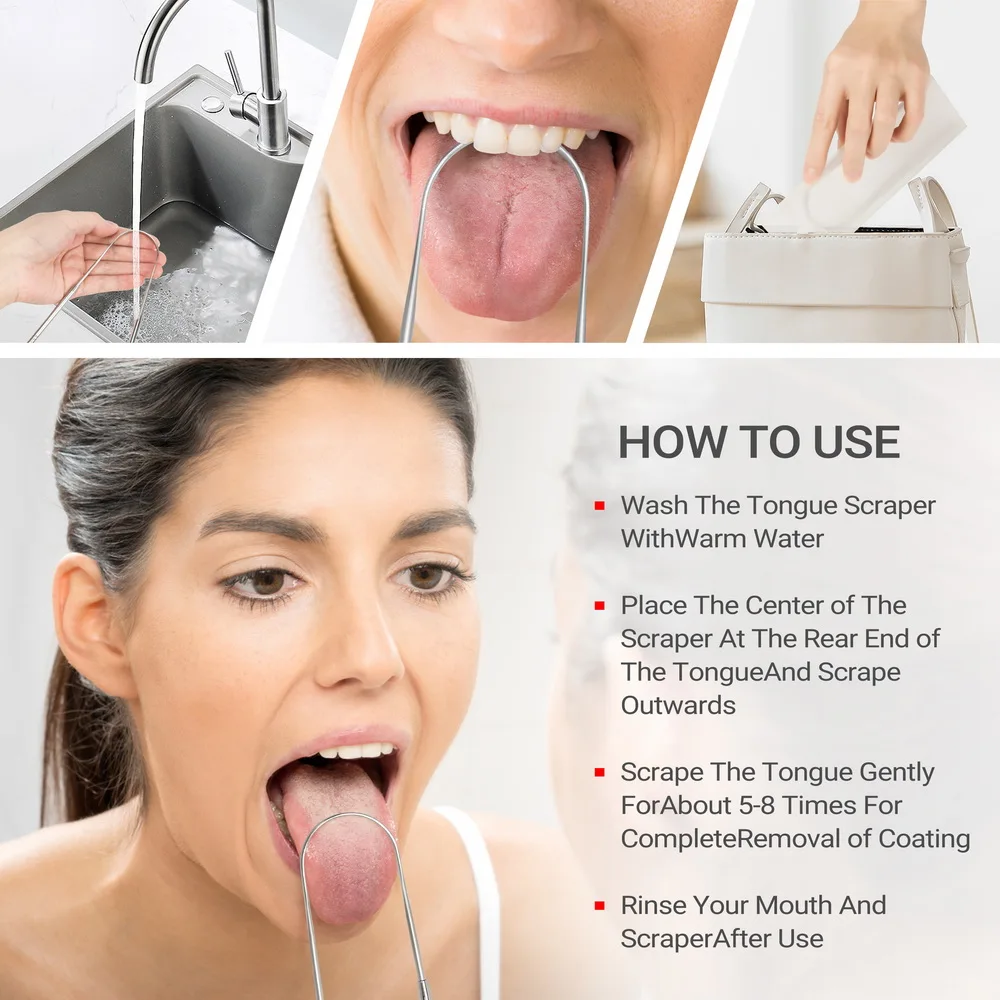 HOW TO USE

Wash The Tongue Scraper WithWarm Water

Place The Center of The Scraper At The Rear End of The TongueAnd Scrape Outwards

Scrape The Tongue Gently ForAbout 5-8 Times For CompleteRemoval of Coating

Rinse Your Mouth And ScraperAfter Use