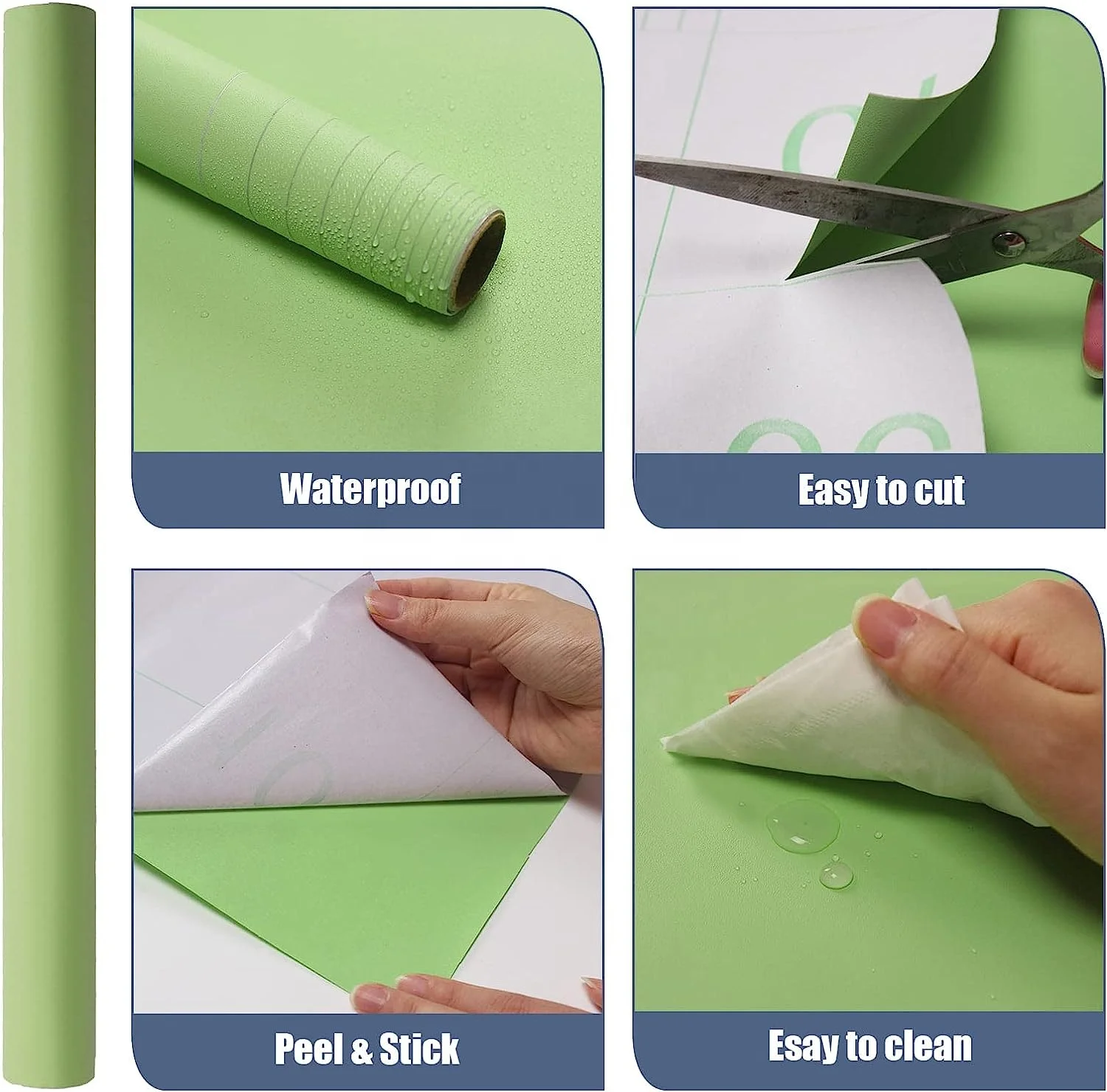 Waterproof

Easy to cut

Peel & Stick

Esay to clean