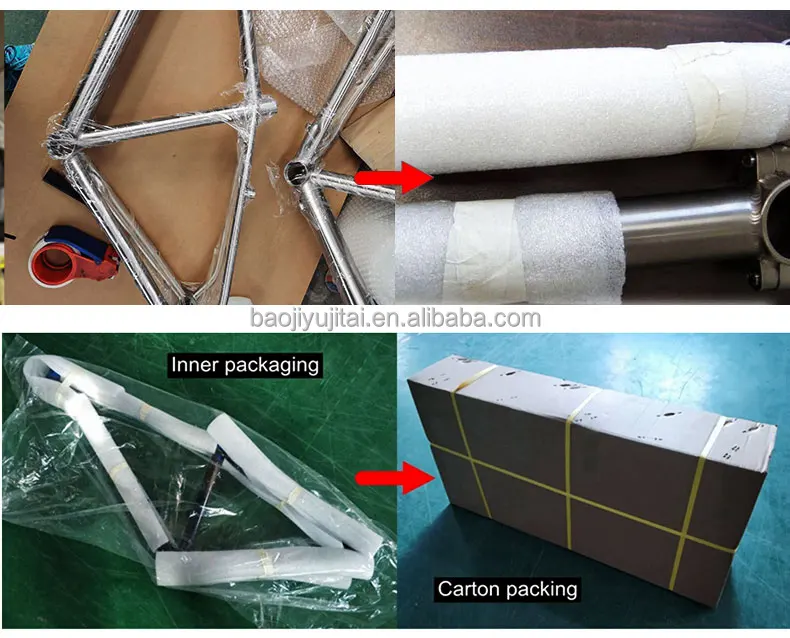 baojiyujitai.en.alibaba.com

Inner packaging

Carton packing