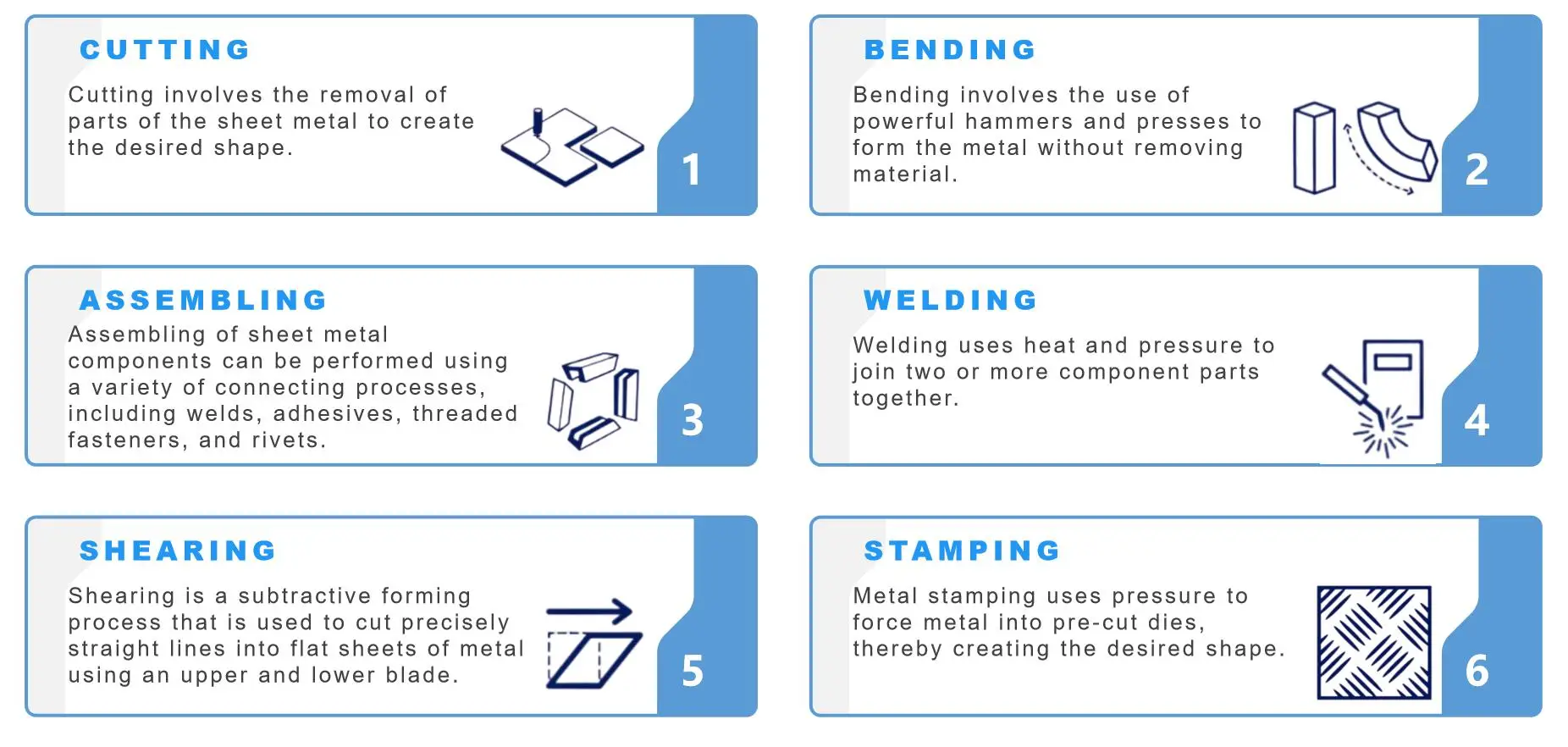 CUTTING

Cutting involves the removal of parts of the sheet metal to create the desired shape.

1

BENDING

Bending involves the use of powerful hammers and presses to form the metal without removing material.

2

ASSEMBLING

Assembling of sheet metal components can be performed using a variety of connecting processes, including welds, adhesives, threaded fasteners, and rivets.

3

WELDING

Welding uses heat and pressure to join two or more component parts together.

4

SHEARING

Shearing is a subtractive forming process that is used to cut precisely straight lines into flat sheets of metal using an upper and lower blade.

5

STAMPING

Metal stamping uses pressure to force metal into pre-cut dies, thereby creating the desired shape.

6