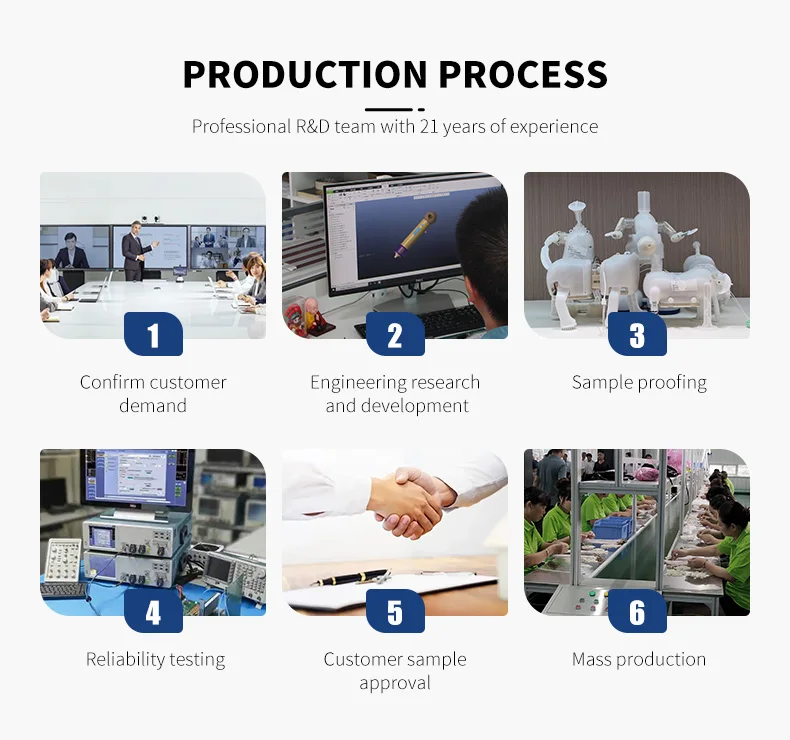 PRODUCTION PROCESS

Professional R&D team with 21 years of experience

1

Confirm customer demand

2

Engineering research and development

3

Sample proofing

4

Reliability testing

5

Customer sample approval

6

Mass production