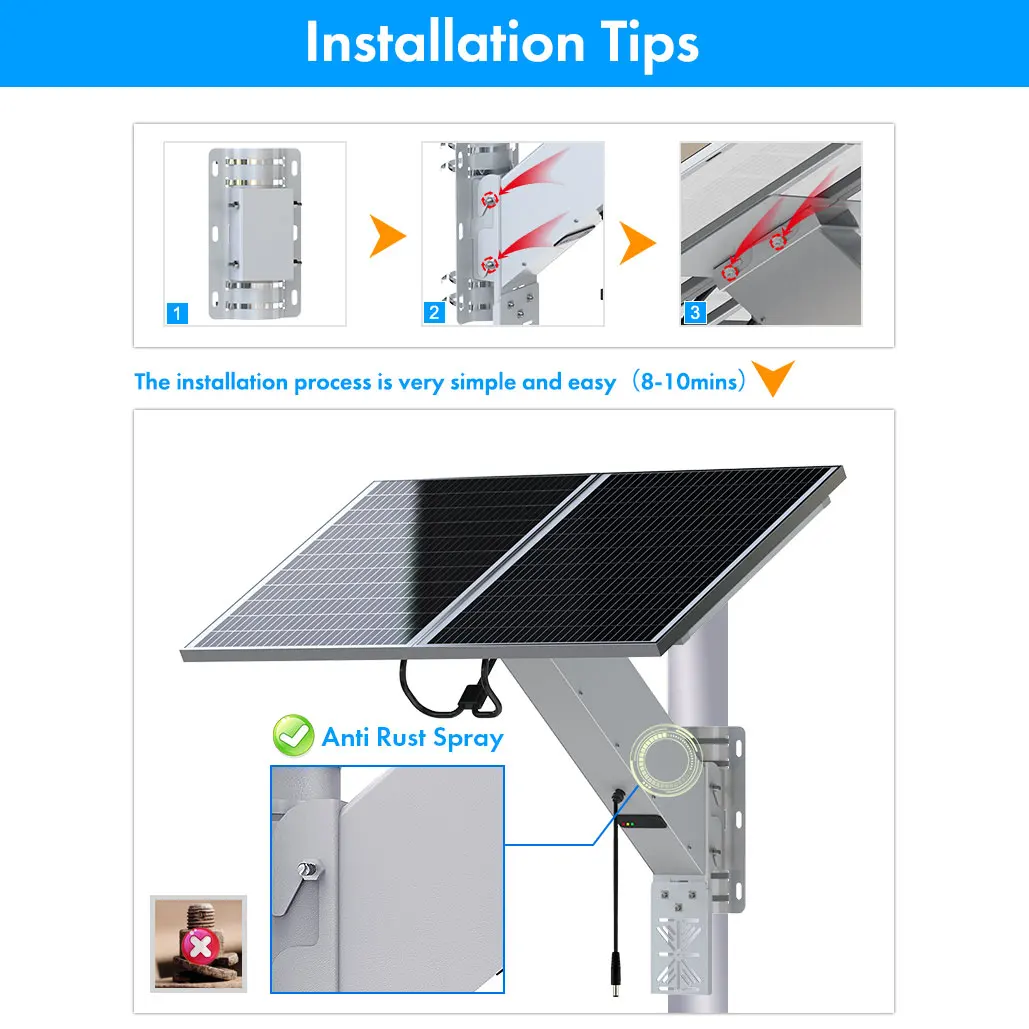 Installation Tips

1

2

3

The installation process is very simple and easy（8-10mins）

Anti Rust Spray