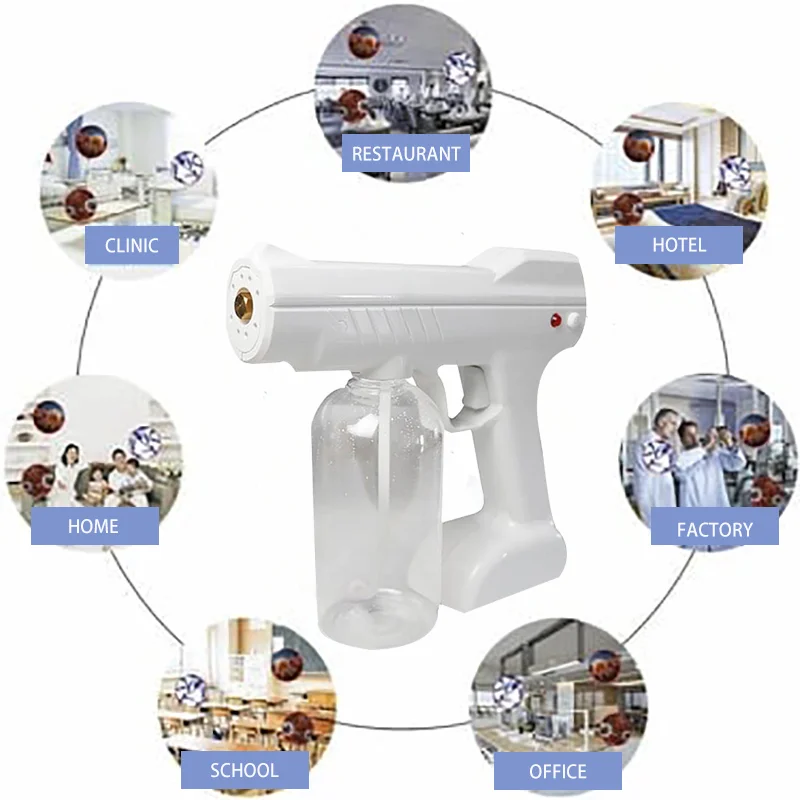 RESTAURANT

CLINIC

HOTEL

HOME

FACTORY

SCHOOL

OFFICE