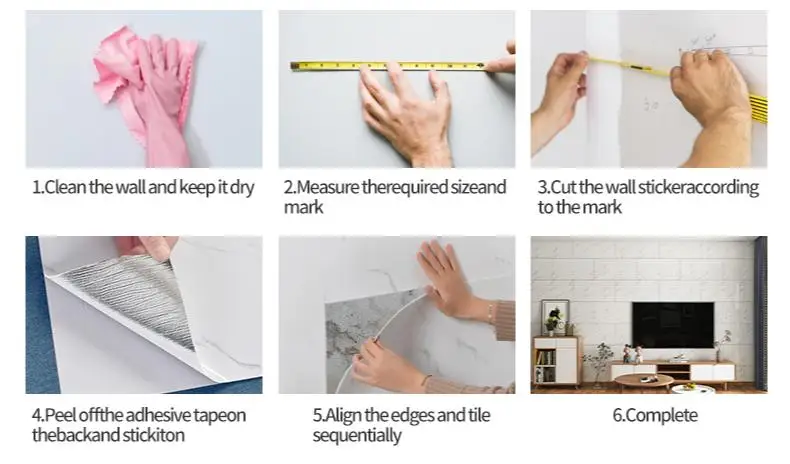 1.Clean the wall and keep it dry

2.Measure therequired sizeand mark

3.Cut the wall stickeraccording to the mark

4.Peel offthe adhesive tapeon thebackand stickiton

5.Align the edges and tile sequentially

6.Complete