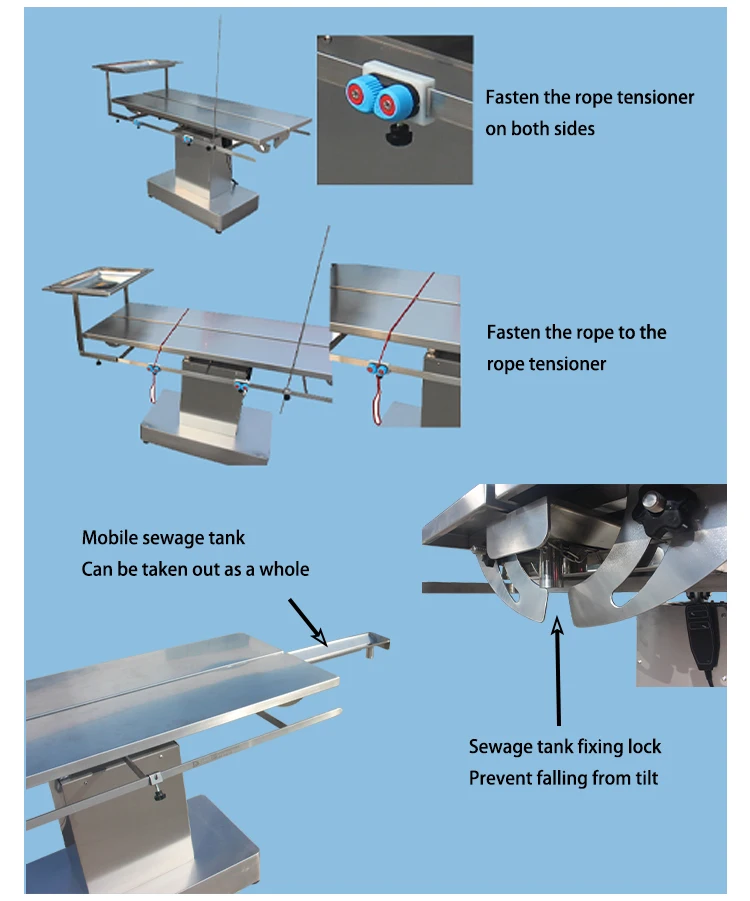 Fasten the rope tensioner on both sides

Fasten the rope to the rope tensioner

Mobile sewage tank
Can be taken out as a whole

Sewage tank fixing lock
Prevent falling from tilt