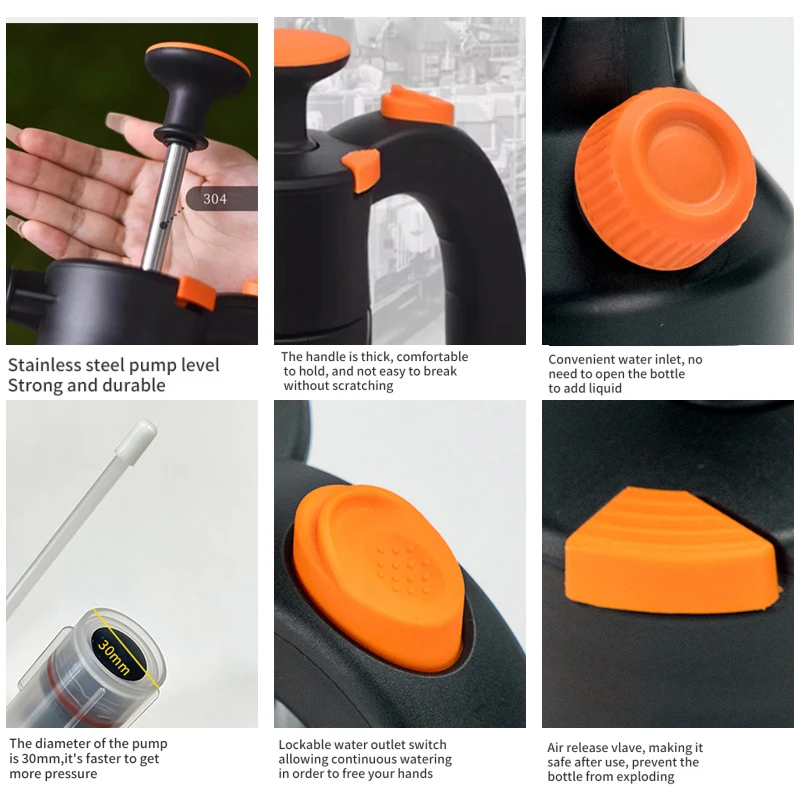 304

Stainless steel pump level
Strong and durable

The handle is thick, comfortable to hold, and not easy to break without scratching

Convenient water inlet, no need to open the bottle to add liquid

30mm

The diameter of the pump is 30mm,it's faster to get more pressure

Lockable water outlet switch allowing continuous watering in order to free your hands

Air release vlave, making it safe after use, prevent the bottle from exploding