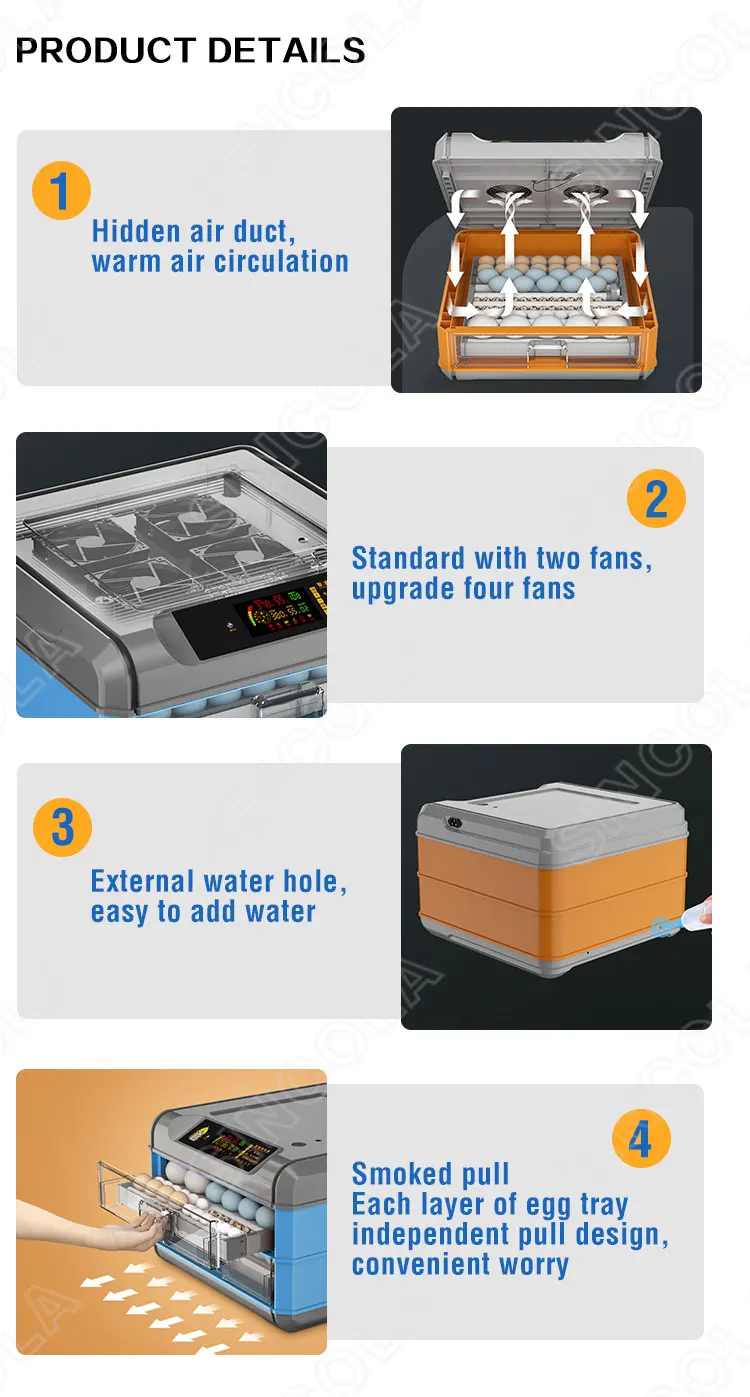 PRODUCT DETAILS

1
Hidden air duct, warm air circulation

2
Standard with two fans, upgrade four fans

3
External water hole, easy to add water

4
Smoked pull
Each layer of egg tray independent pull design, convenient worry