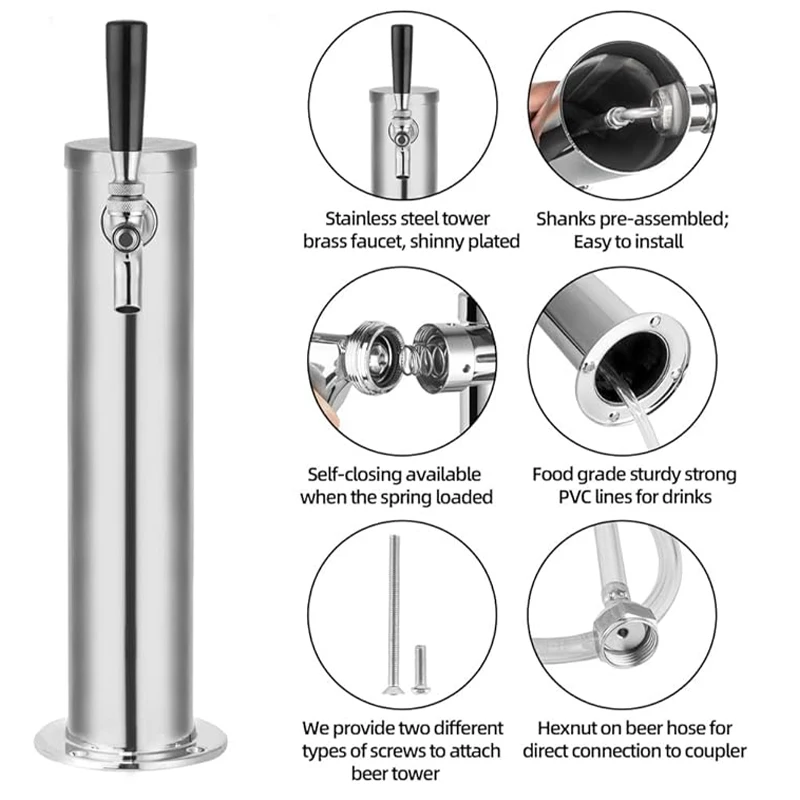 Stainless steel tower brass faucet, shinny plated

Shanks pre-assembled; Easy to install

Self-closing available when the spring loaded

Food grade sturdy strong PVC lines for drinks

We provide two different types of screws to attach beer tower

Hexnut on beer hose for direct connection to coupler