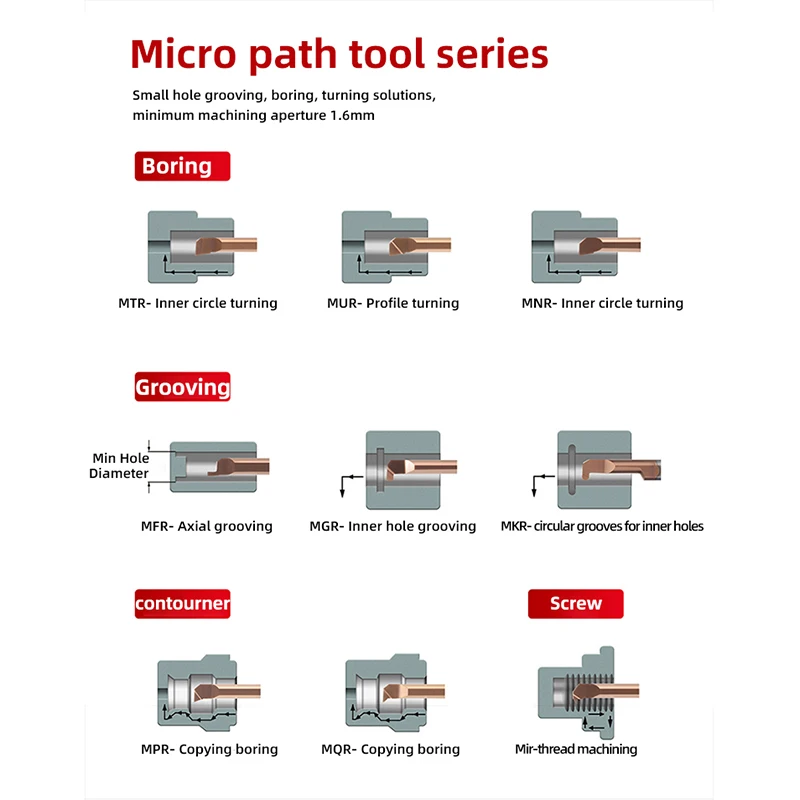 Micro path tool series

Small hole grooving, boring, turning solutions, minimum machining aperture 1.6mm

Boring

MTR- Inner circle turning

MUR- Profile turning

MNR- Inner circle turning

Grooving

Min Hole Diameter

MFR- Axial grooving

MGR- Inner hole grooving

MKR- circular grooves for inner holes

contourner

Screw

MPR- Copying boring

MQR- Copying boring

Mir-thread machining