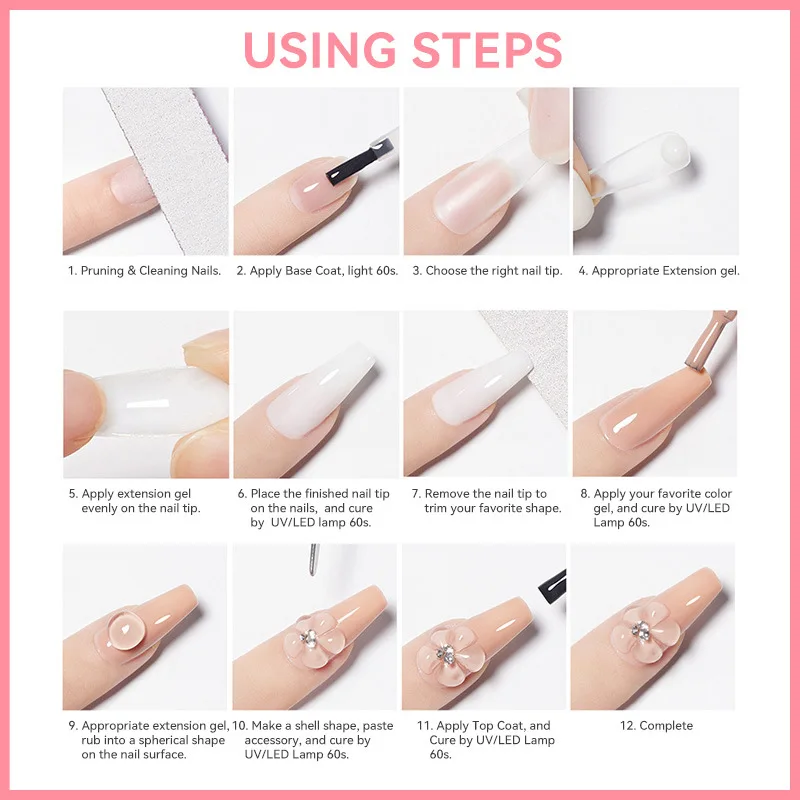 USING STEPS

1. Pruning & Cleaning Nails.

2. Apply Base Coat, light 60s.

3. Choose the right nail tip.

4. Appropriate Extension gel.

5. Apply extension gel evenly on the nail tip.

6. Place the finished nail tip on the nails, and cure by UV/LED lamp 60s.

7. Remove the nail tip to trim your favorite shape.

8. Apply your favorite color gel, and cure by UV/LED Lamp 60s.

9. Appropriate extension gel, rub into a spherical shape on the nail surface.

10. Make a shell shape, paste accessory, and cure by UV/LED Lamp 60s.

11. Apply Top Coat, and Cure by UV/LED Lamp 60s.

12. Complete