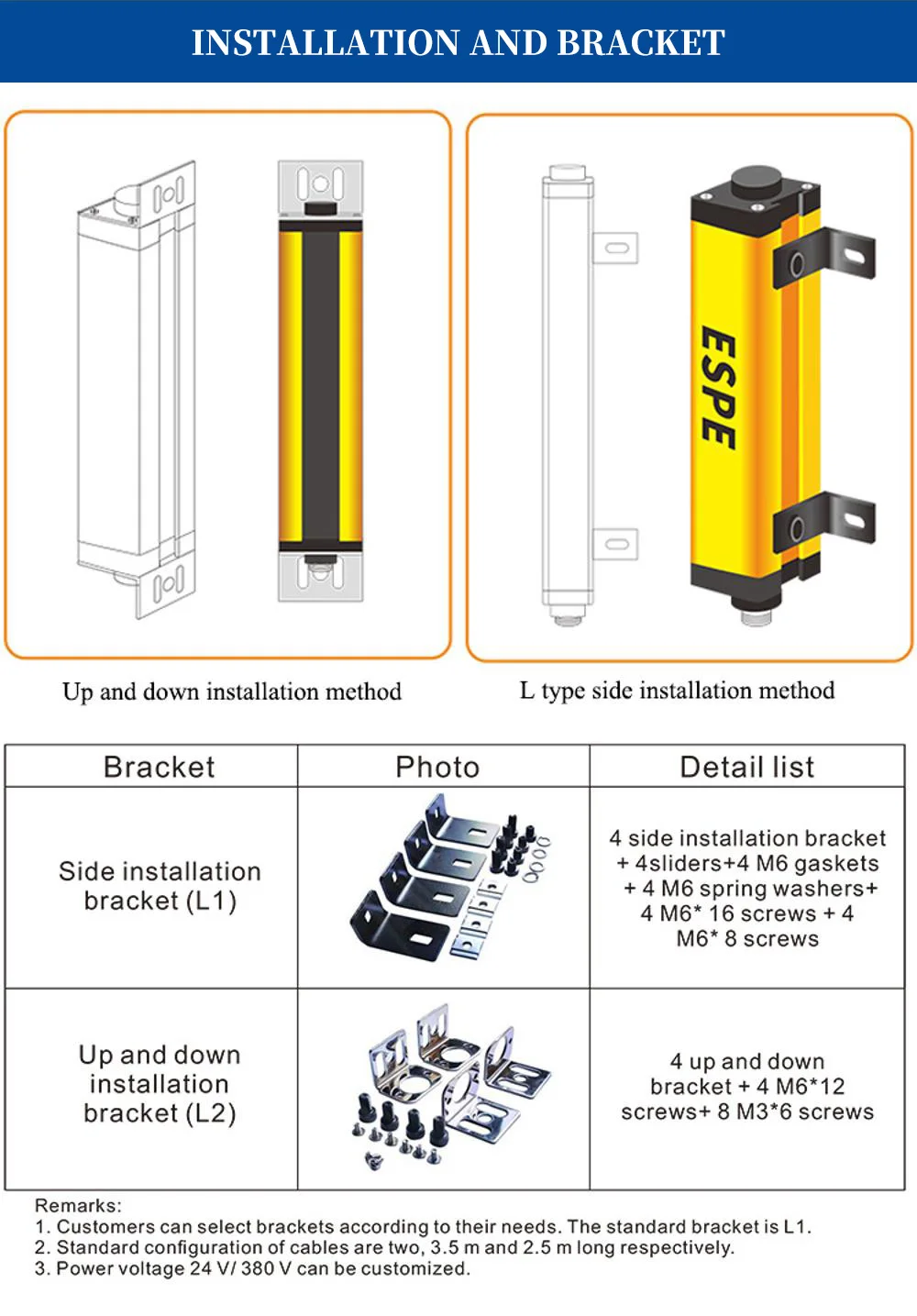 INSTALLATION AND BRACKET

ESPE

Up and down installation method

L type side installation method

| Bracket | Photo | Detail list |
|---|---|---|
| Side installation bracket (L1) | | 4 side installation bracket + 4sliders+4 M6 gaskets + 4 M6 spring washers+ 4 M6* 16 screws + 4 M6* 8 screws |
| Up and down installation bracket (L2) | | 4 up and down bracket + 4 M6*12 screws+ 8 M3*6 screws |

Remarks:
1. Customers can select brackets according to their needs. The standard bracket is L1.
2. Standard configuration of cables are two, 3.5 m and 2.5 m long respectively.
3. Power voltage 24 V/ 380 V can be customized.