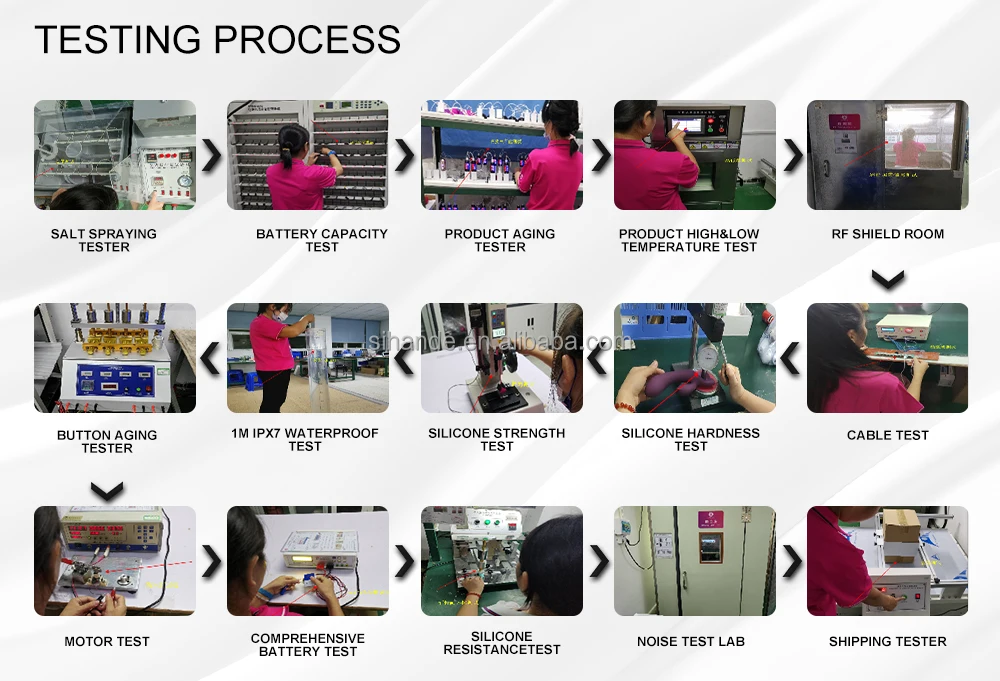 TESTING PROCESS

SALT SPRAYING TESTER

BATTERY CAPACITY TEST

PRODUCT AGING TESTER

PRODUCT HIGH&LOW TEMPERATURE TEST

RF SHIELD ROOM

BUTTON AGING TESTER

1M IPX7 WATERPROOF TEST

SILICONE STRENGTH TEST

SILICONE HARDNESS TEST

CABLE TEST

sihande.en.alibaba.com

MOTOR TEST

COMPREHENSIVE BATTERY TEST

SILICONE RESISTANCETEST

NOISE TEST LAB

SHIPPING TESTER