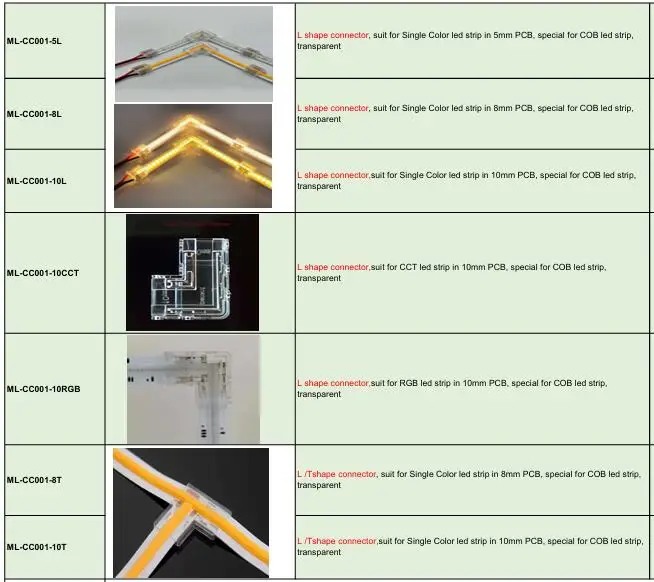 | | | |
|---|---|---|
| ML-CC001-5L | | L shape connector, suit for Single Color led strip in 5mm PCB, special for COB led strip, transparent |
| ML-CC001-8L | | L shape connector, suit for Single Color led strip in 8mm PCB, special for COB led strip, transparent |
| ML-CC001-10L | | L shape connector,suit for Single Color led strip in 10mm PCB, special for COB led strip, transparent |
| ML-CC001-10CCT | | L shape connector,suit for CCT led strip in 10mm PCB, special for COB led strip, transparent |
| ML-CC001-10RGB | | L shape connector,suit for RGB led strip in 10mm PCB, special for COB led strip, transparent |
| ML-CC001-8T | | L /Tshape connector, suit for Single Color led strip in 8mm PCB, special for COB led strip, transparent |
| ML-CC001-10T | | L /Tshape connector,suit for Single Color led strip in 10mm PCB, special for COB led strip, transparent |