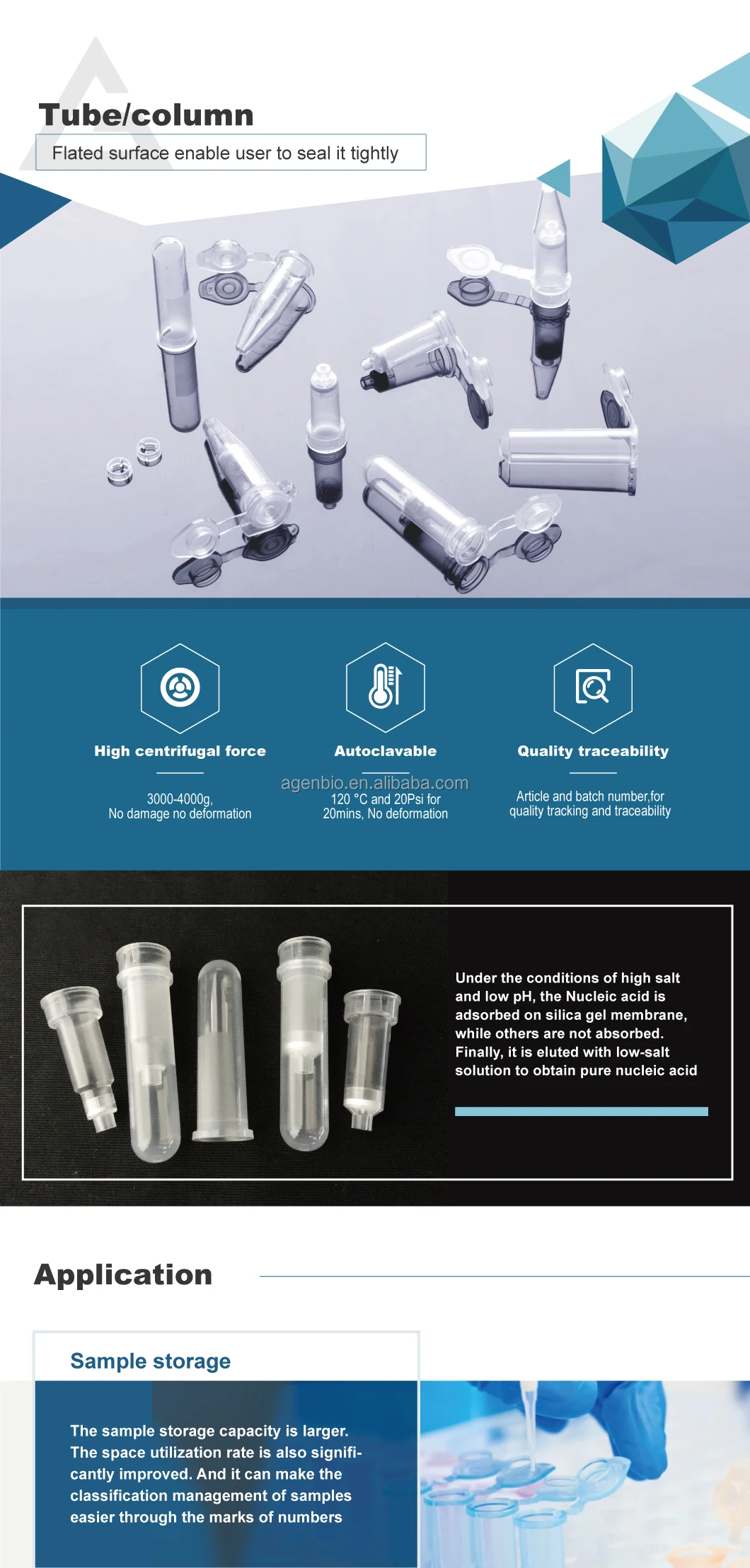 Tube/column

Flated surface enable user to seal it tightly

High centrifugal force

3000-4000g, No damage no deformation

Autoclavable

agenbio.en.alibaba.com

120 °C and 20Psi for 20mins, No deformation

Quality traceability

Article and batch number,for quality tracking and traceability

Under the conditions of high salt and low pH, the Nucleic acid is adsorbed on silica gel membrane, while others are not absorbed. Finally, it is eluted with low-salt solution to obtain pure nucleic acid

Application

Sample storage

The sample storage capacity is larger. The space utilization rate is also significantly improved. And it can make the classification management of samples easier through the marks of numbers