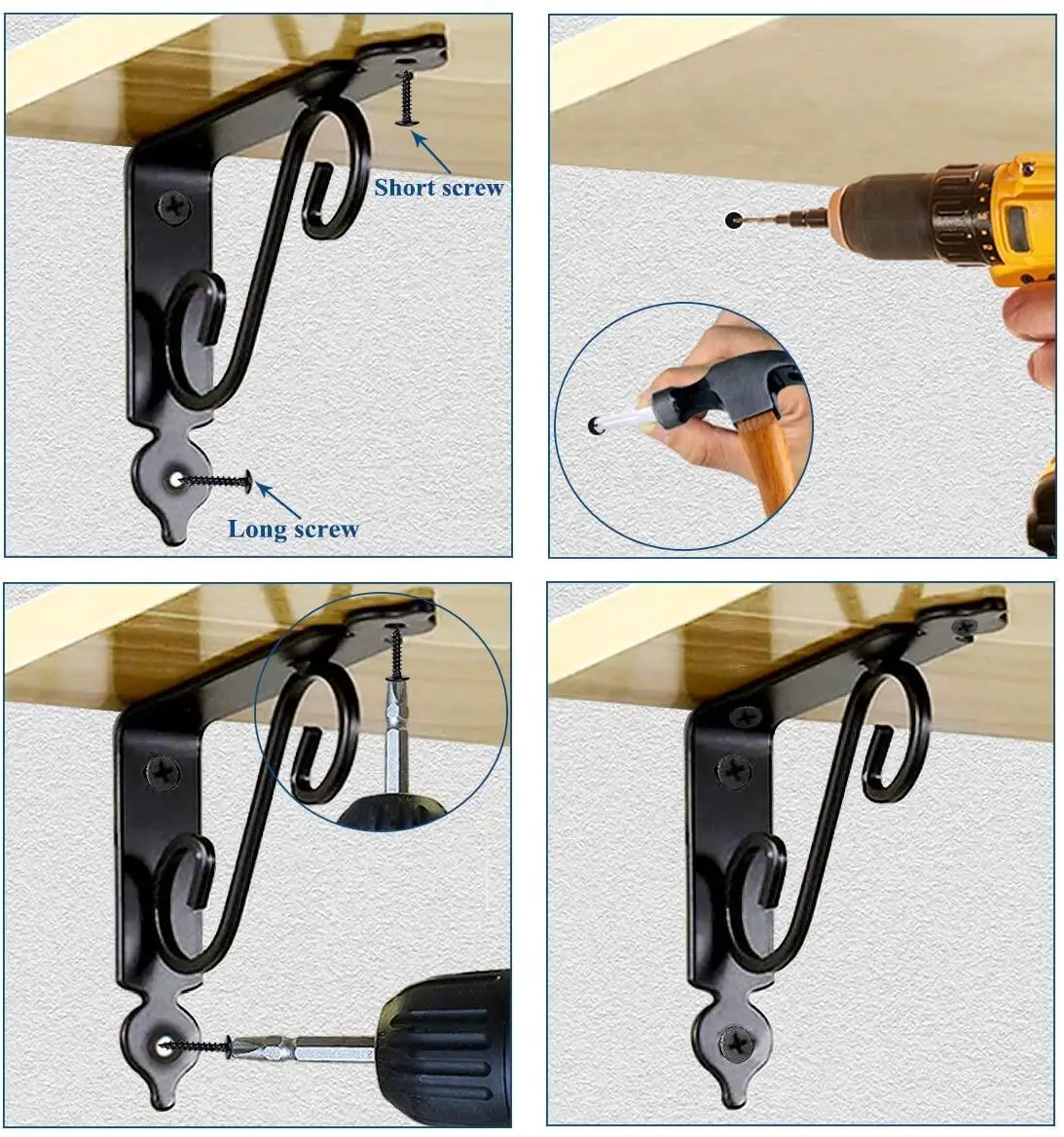 Short screw

Long screw