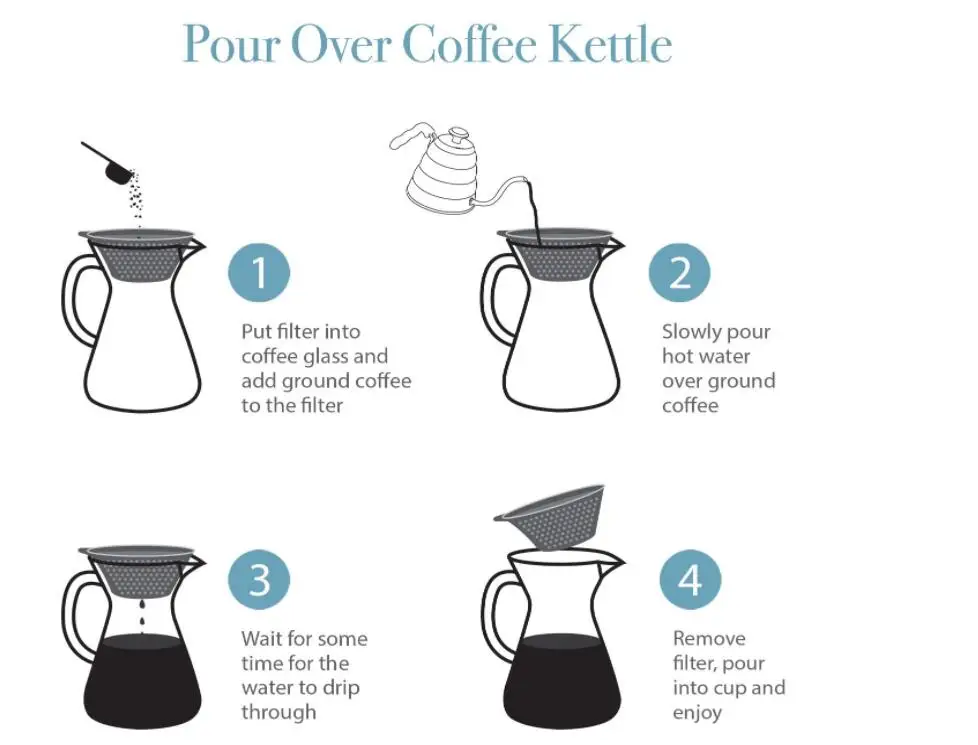 Pour Over Coffee Kettle

1

Put filter into coffee glass and add ground coffee to the filter

2

Slowly pour hot water over ground coffee

3

Wait for some time for the water to drip through

4

Remove filter, pour into cup and enjoy