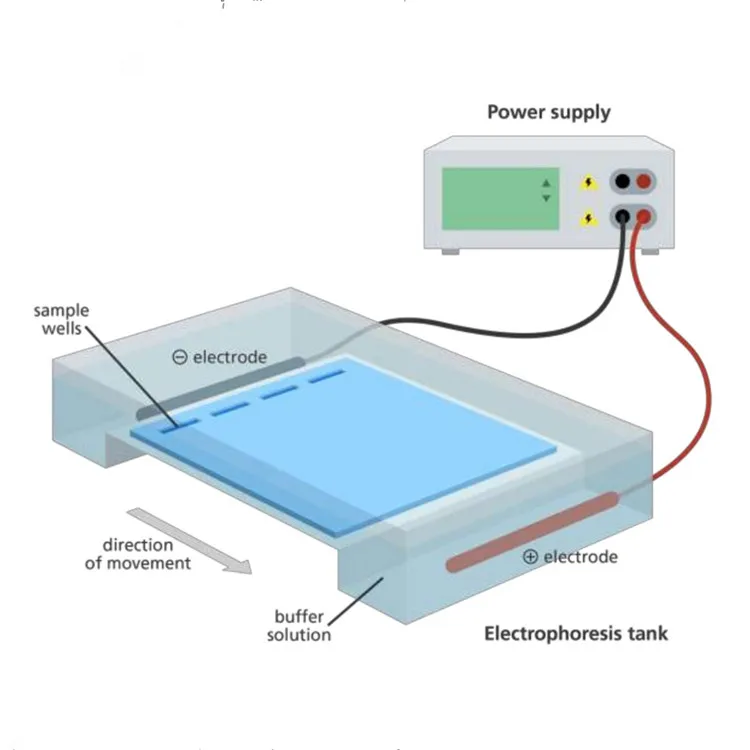 Power supply

sample wells

⊖ electrode

direction of movement

⊕ electrode

buffer solution

Electrophoresis tank