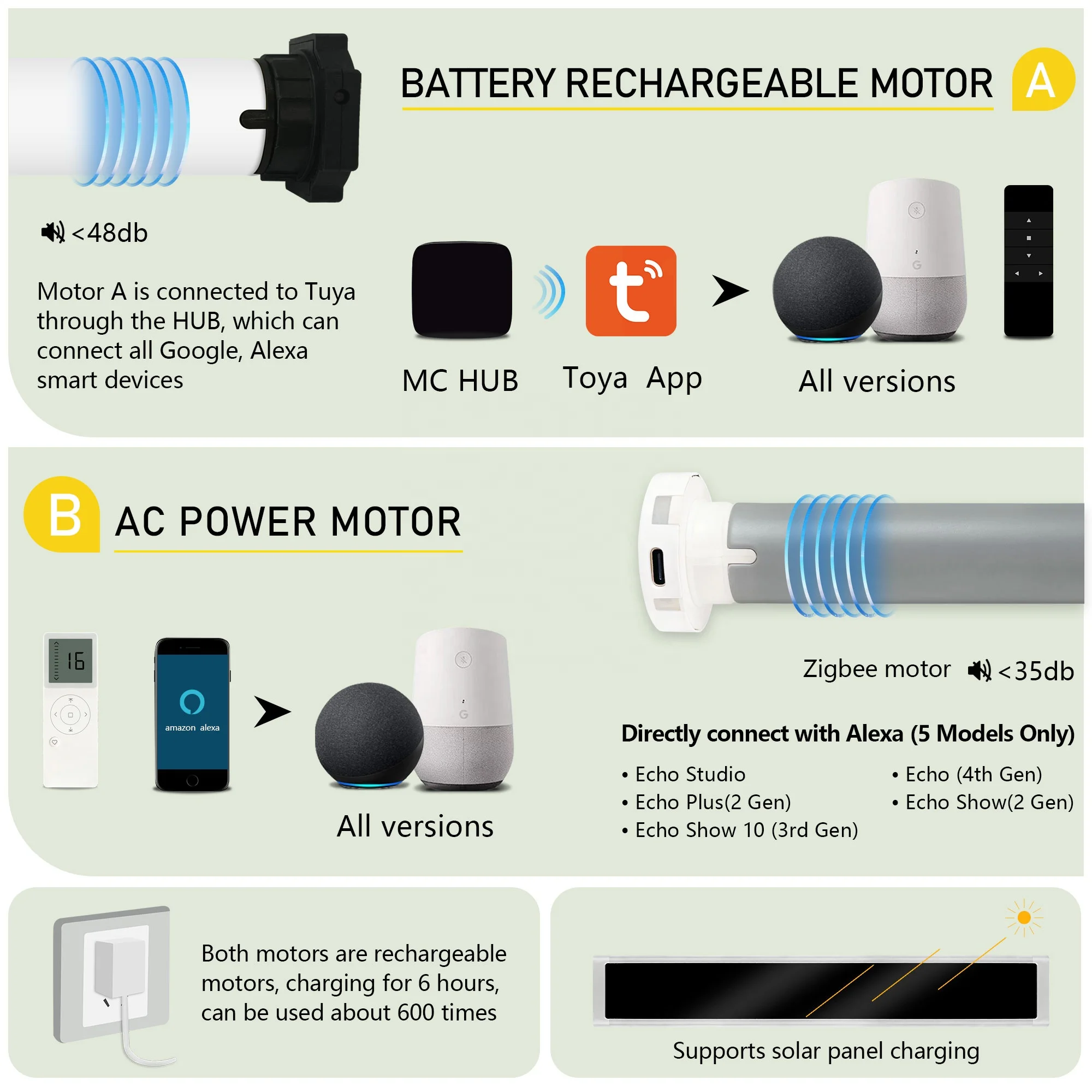 BATTERY RECHARGEABLE MOTOR A

<48db

Motor A is connected to Tuya through the HUB, which can connect all Google, Alexa smart devices

MC HUB

Toya App

All versions

B AC POWER MOTOR

16

amazon alexa

All versions

Zigbee motor <35db

Directly connect with Alexa (5 Models Only)

• Echo Studio
• Echo Plus(2 Gen)
• Echo Show 10 (3rd Gen)
• Echo (4th Gen)
• Echo Show(2 Gen)

Both motors are rechargeable motors, charging for 6 hours, can be used about 600 times

Supports solar panel charging