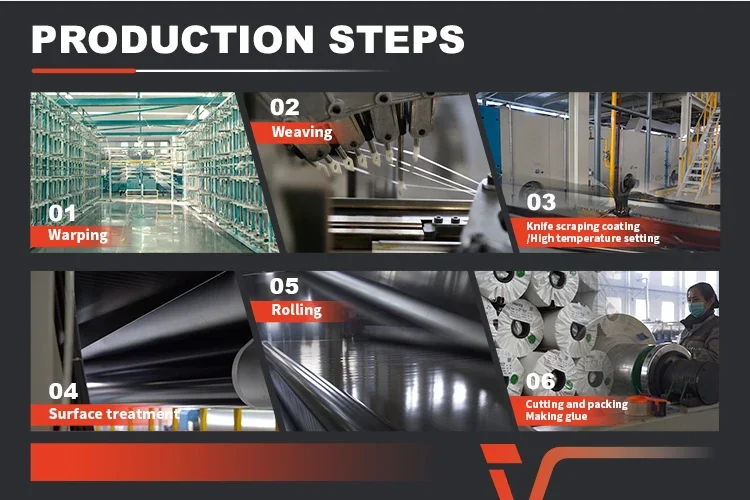 PRODUCTION STEPS

01
Warping

02
Weaving

03
Knife scraping coating
/High temperature setting

04
Surface treatment

05
Rolling

06
Cutting and packing
Making glue