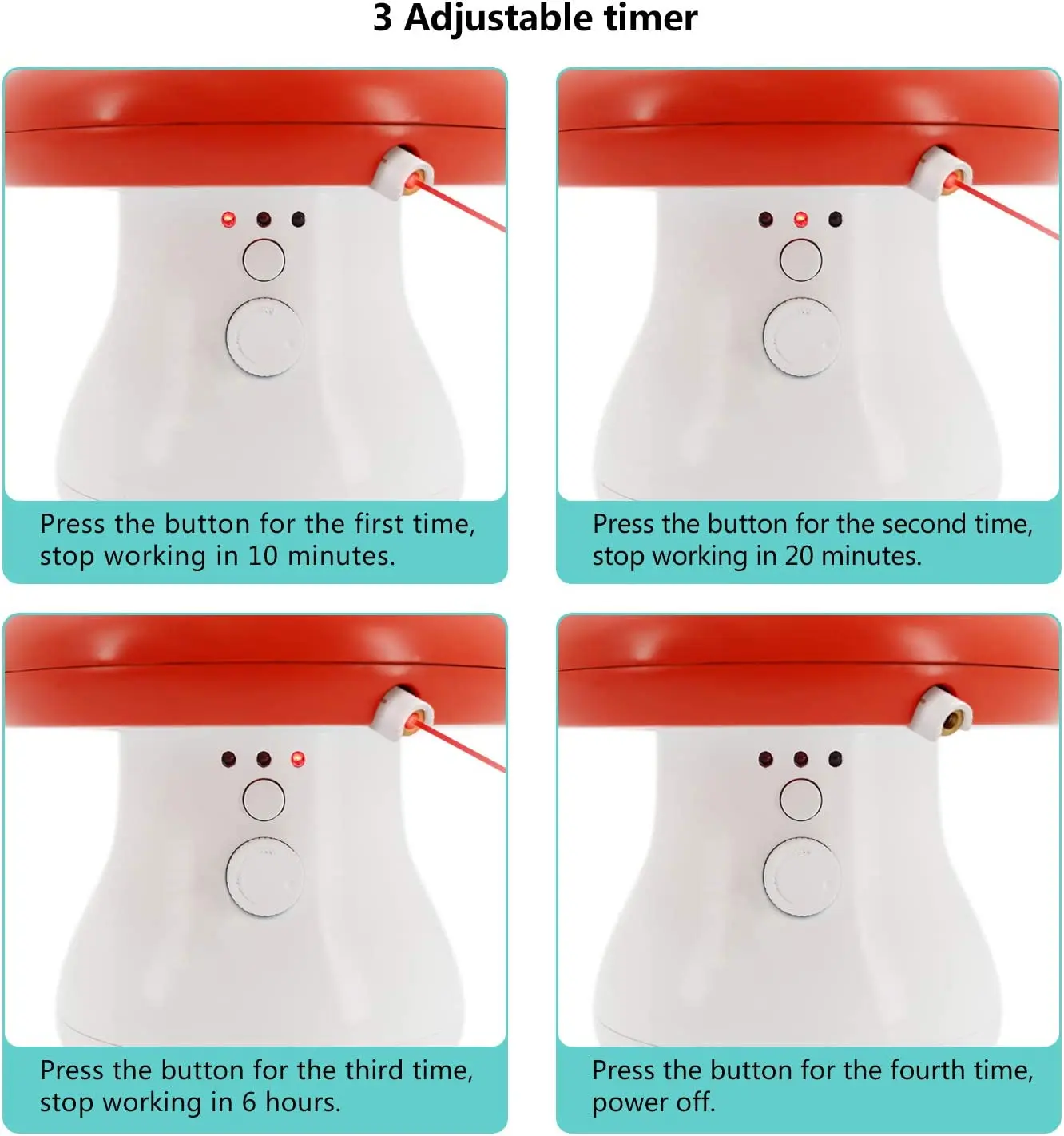 3 Adjustable timer

Press the button for the first time, stop working in 10 minutes.

Press the button for the second time, stop working in 20 minutes.

Press the button for the third time, stop working in 6 hours.

Press the button for the fourth time, power off.