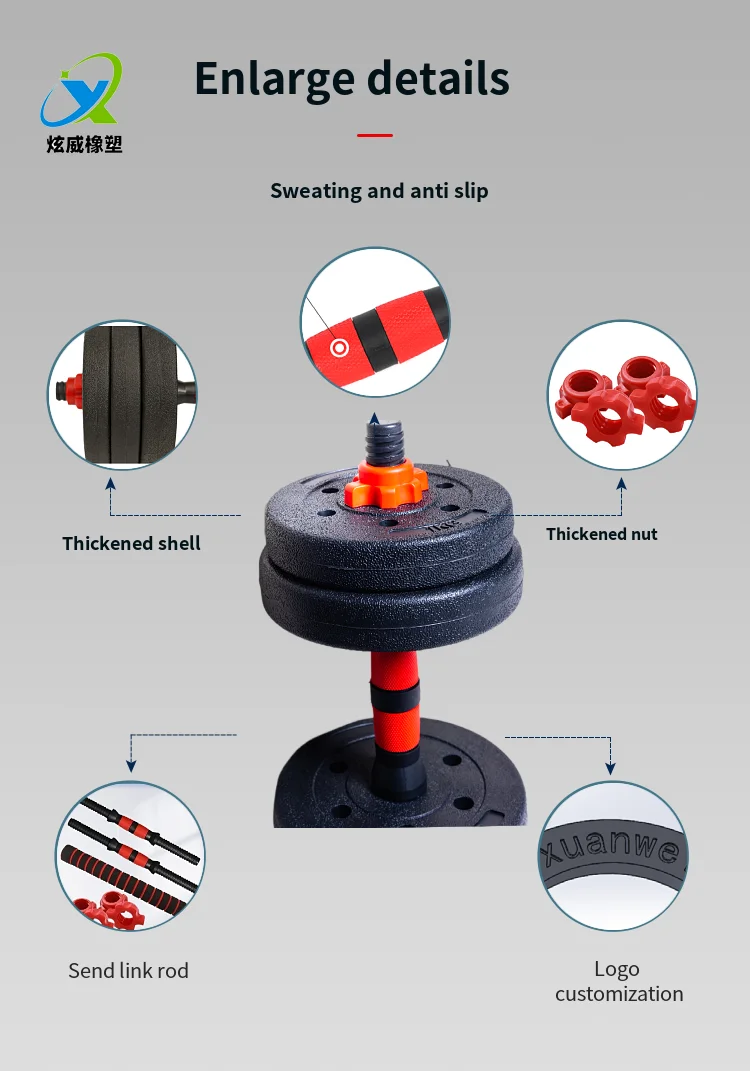 炫威橡塑

Enlarge details

Sweating and anti slip

Thickened shell

Thickened nut

Send link rod

xuanwe

Logo customization