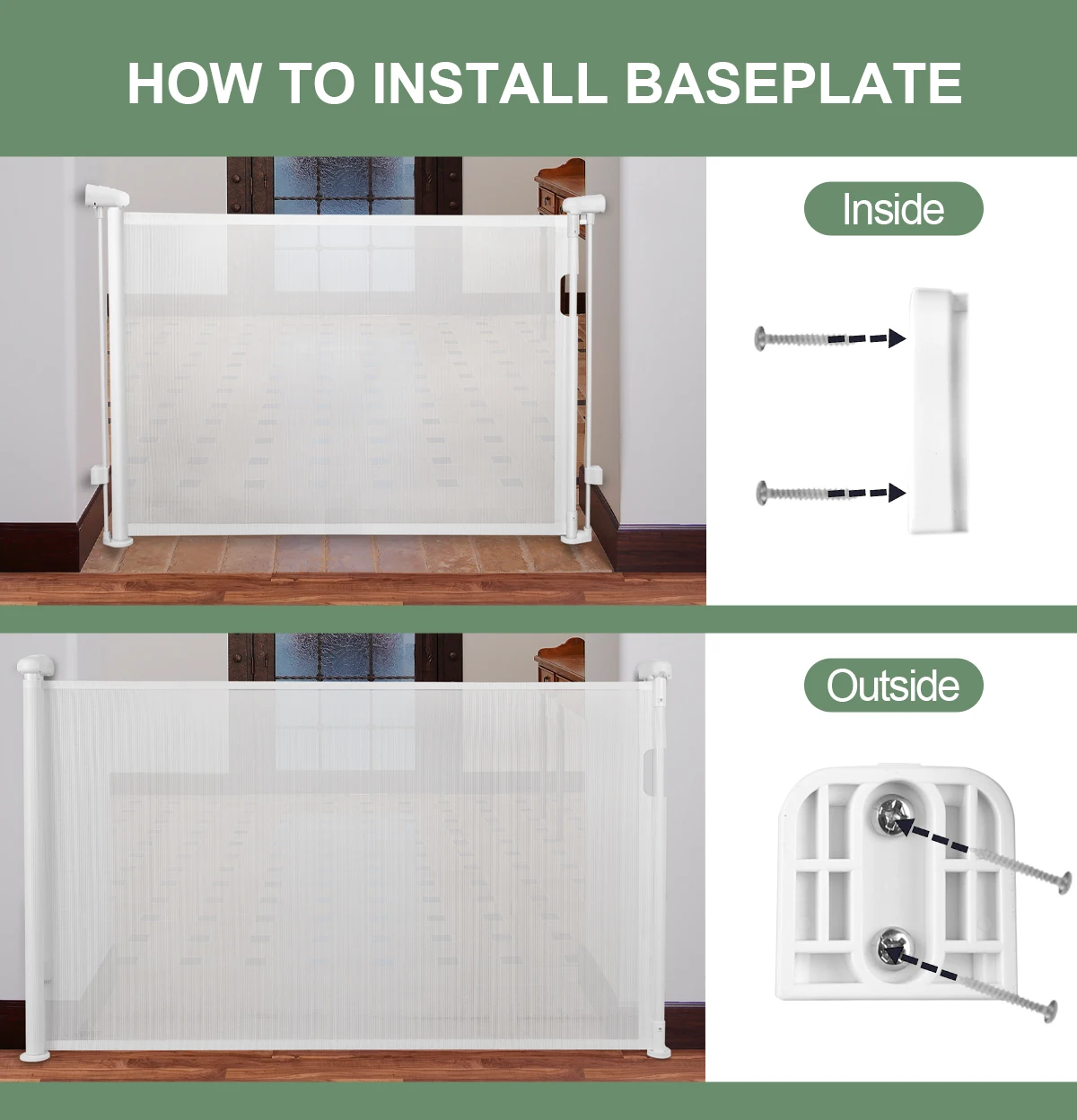 HOW TO INSTALL BASEPLATE

Inside

Outside