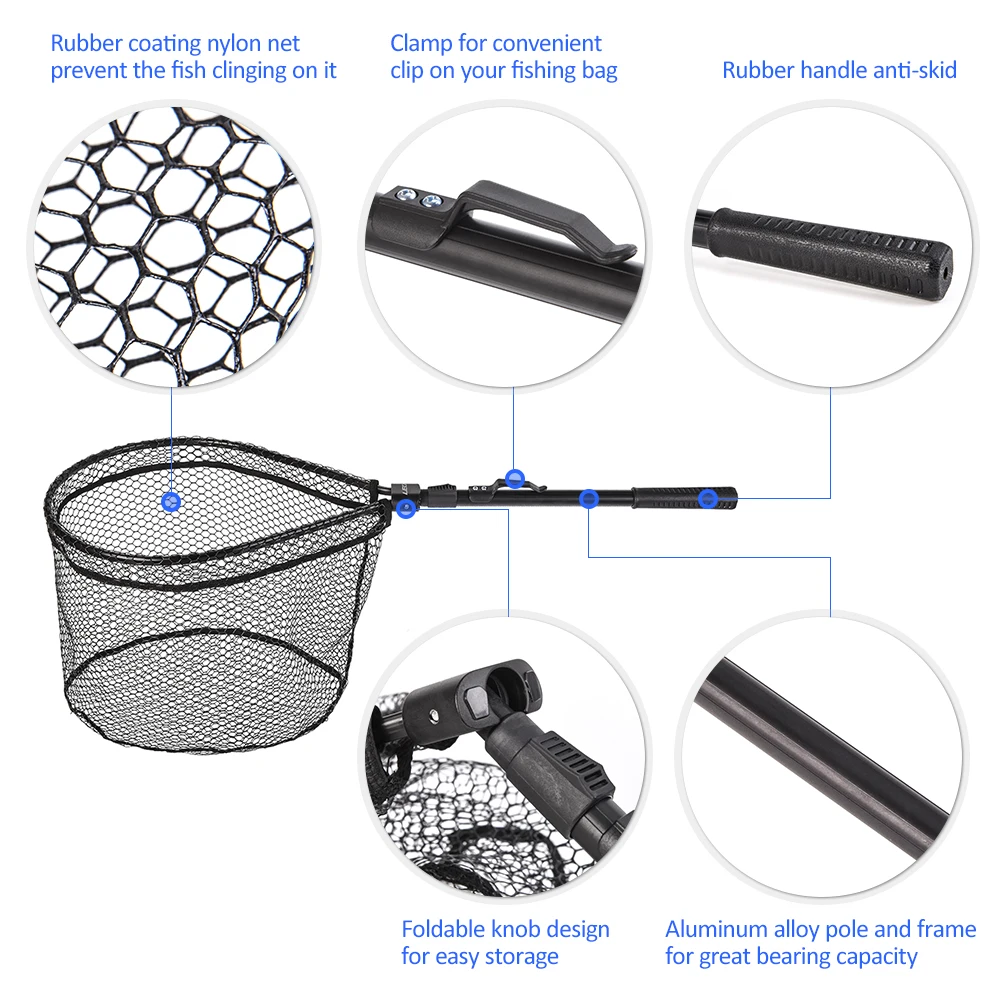 Rubber coating nylon net prevent the fish clinging on it

Clamp for convenient clip on your fishing bag

Rubber handle anti-skid

Foldable knob design for easy storage

Aluminum alloy pole and frame for great bearing capacity