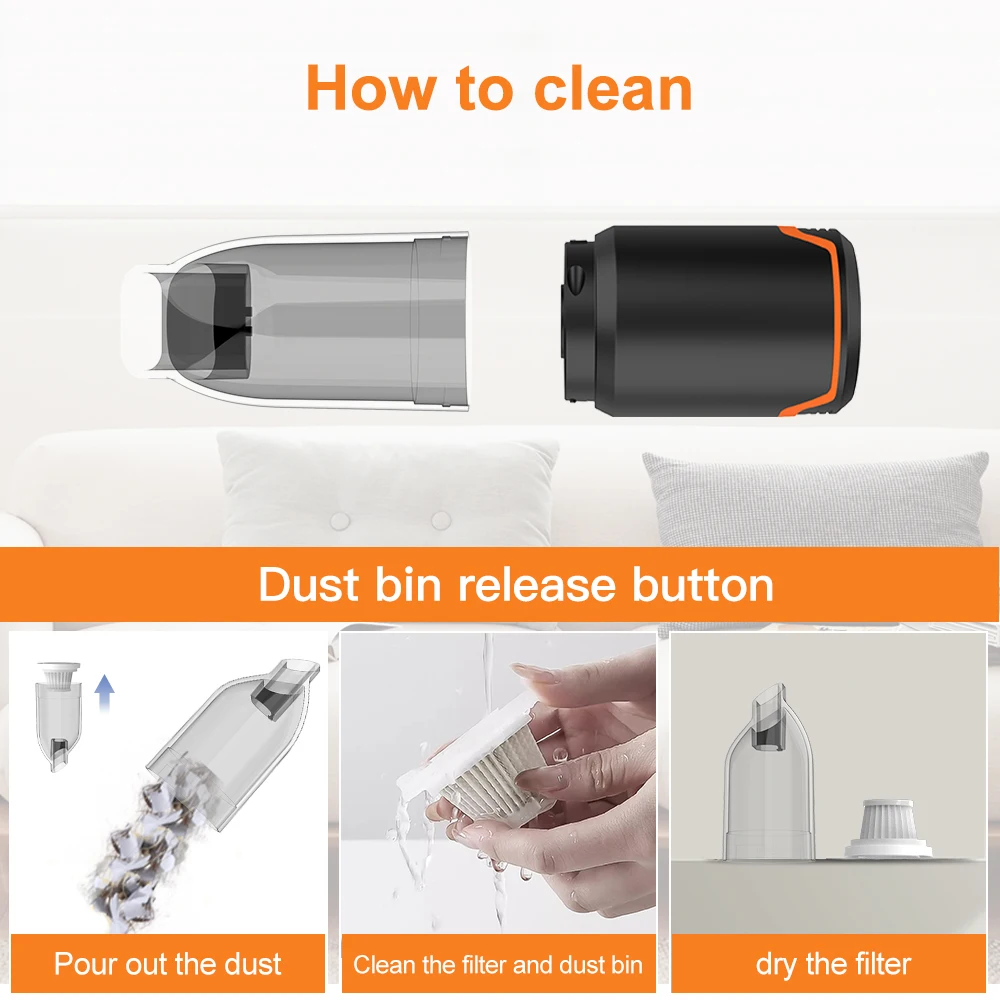 How to clean

Dust bin release button

Pour out the dust

Clean the filter and dust bin

dry the filter