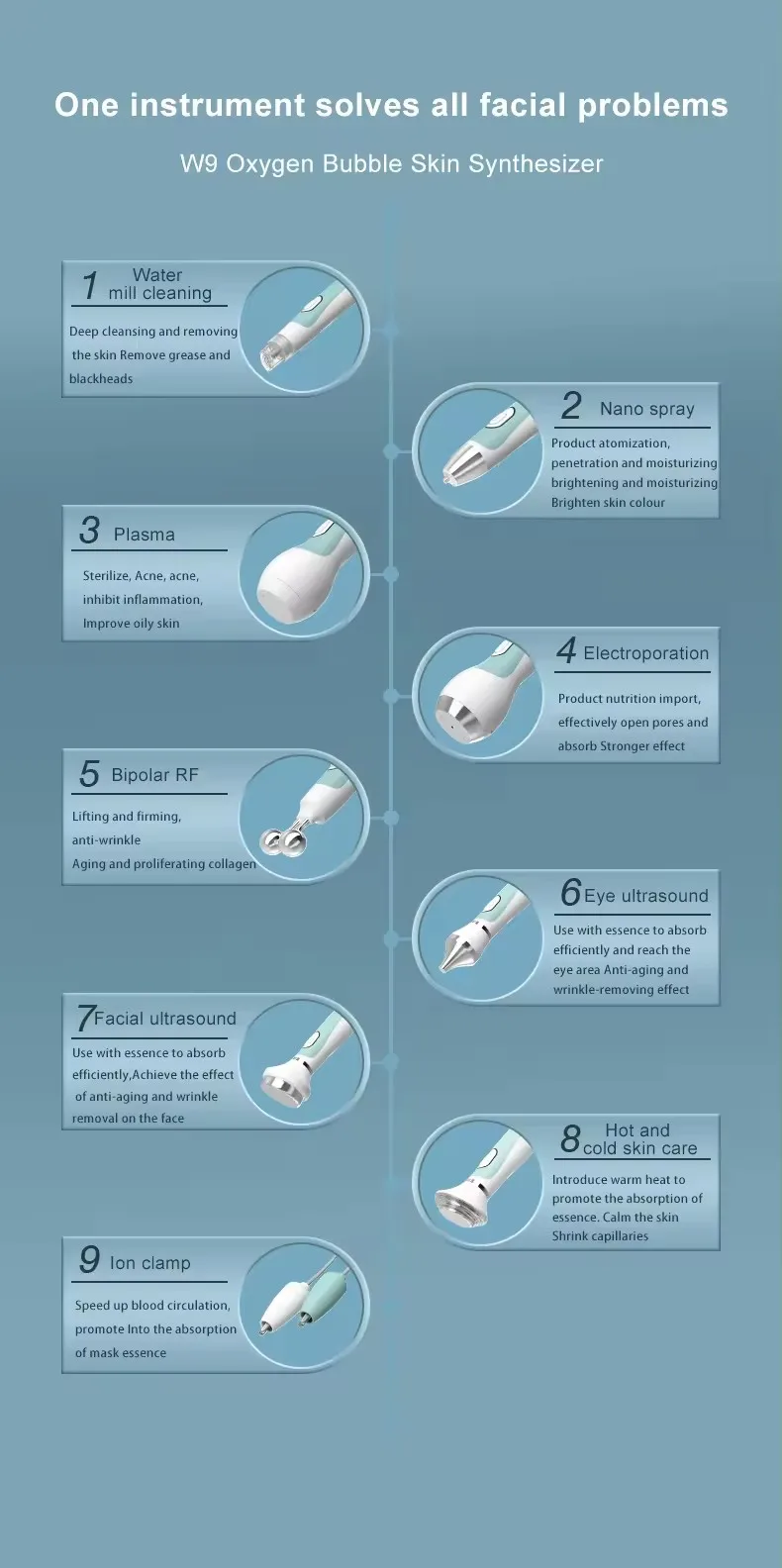 One instrument solves all facial problems

W9 Oxygen Bubble Skin Synthesizer

1 Water mill cleaning

Deep cleansing and removing the skin Remove grease and blackheads

2 Nano spray

Product atomization, penetration and moisturizing brightening and moisturizing Brighten skin colour

3 Plasma

Sterilize, Acne, acne, inhibit inflammation, Improve oily skin

4 Electroporation

Product nutrition import, effectively open pores and absorb Stronger effect

5 Bipolar RF

Lifting and firming, anti-wrinkle Aging and proliferating collagen

6 Eye ultrasound

Use with essence to absorb efficiently and reach the eye area Anti-aging and wrinkle-removing effect

7 Facial ultrasound

Use with essence to absorb efficiently,Achieve the effect of anti-aging and wrinkle removal on the face

8 Hot and cold skin care

Introduce warm heat to promote the absorption of essence. Calm the skin Shrink capillaries

9 Ion clamp

Speed up blood circulation, promote Into the absorption of mask essence